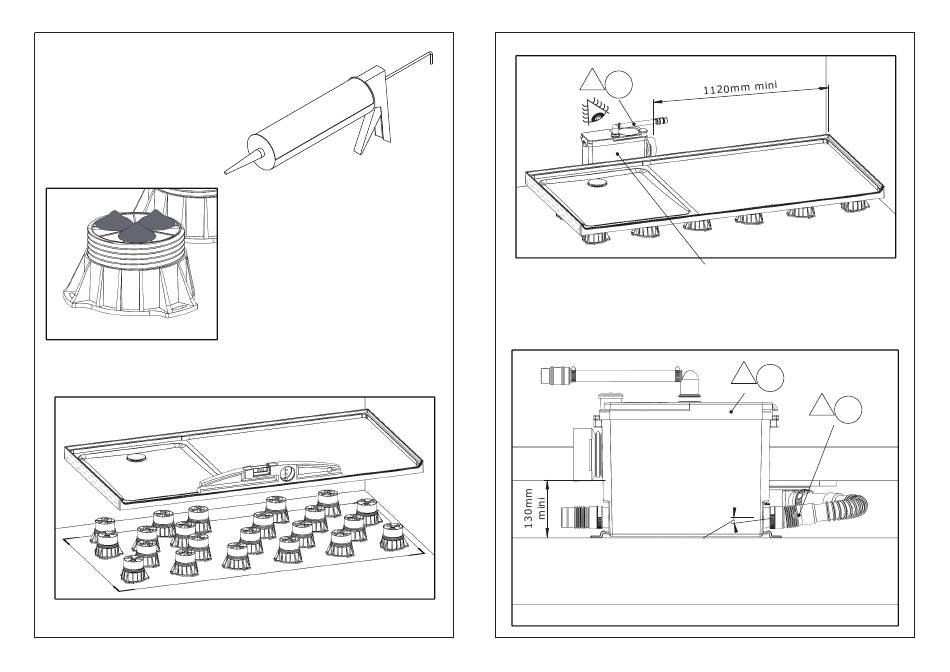 1120mm mini

130mm mini