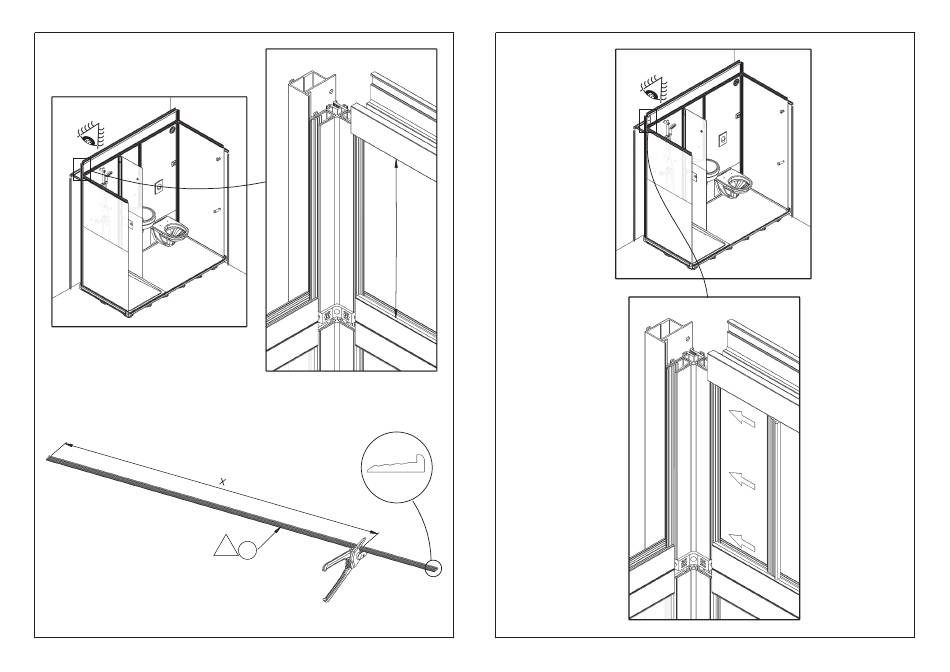 X