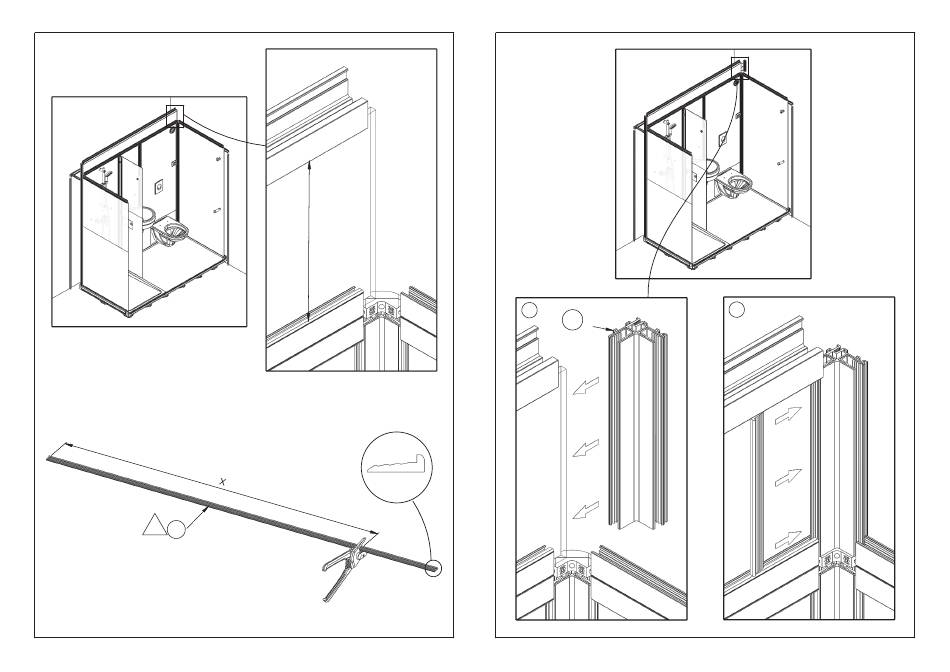 X