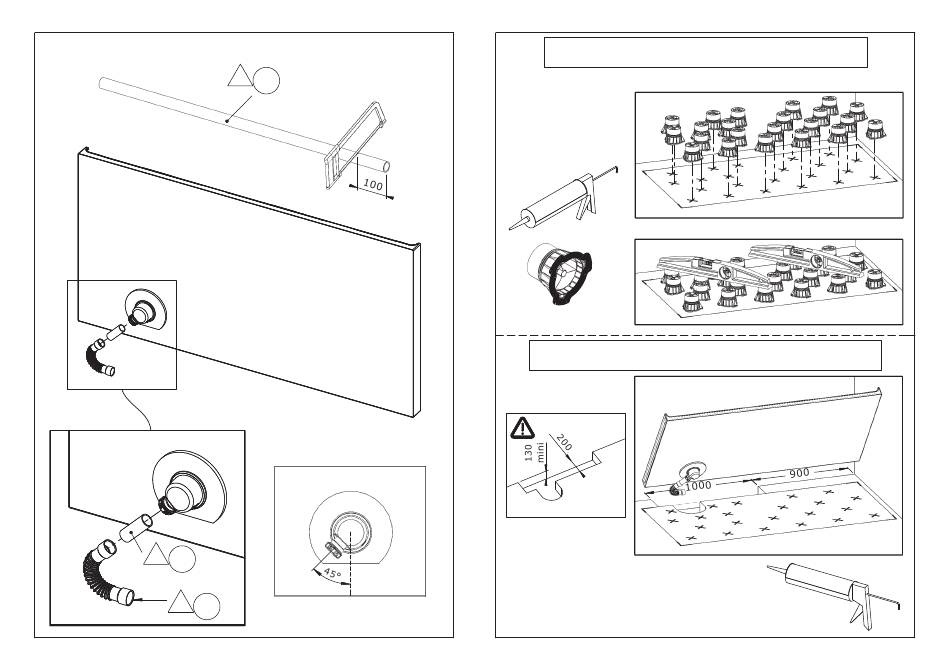 100

45°

130
mini

200

1000

900