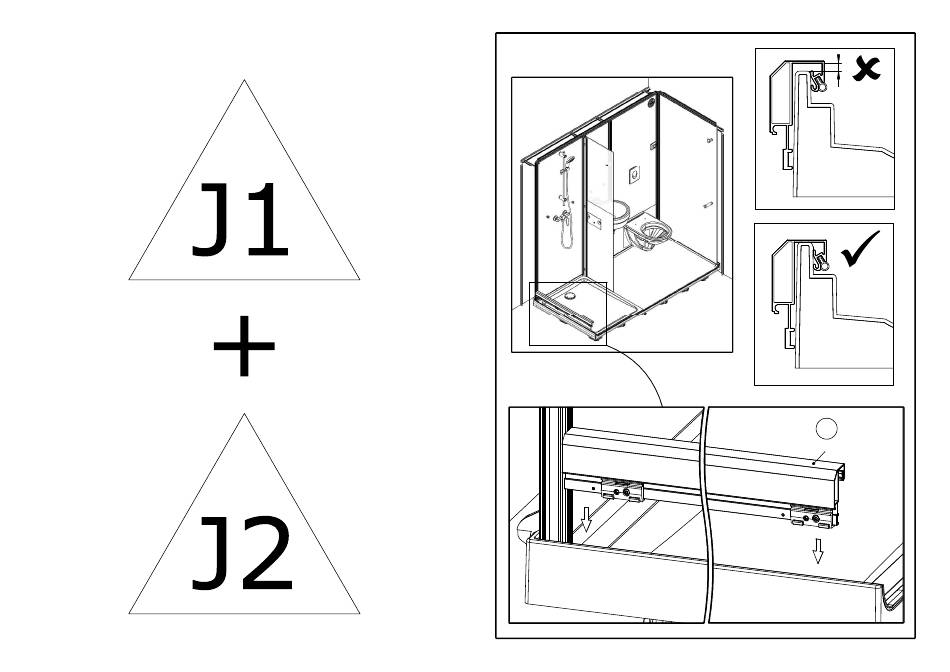 J1

+

J2