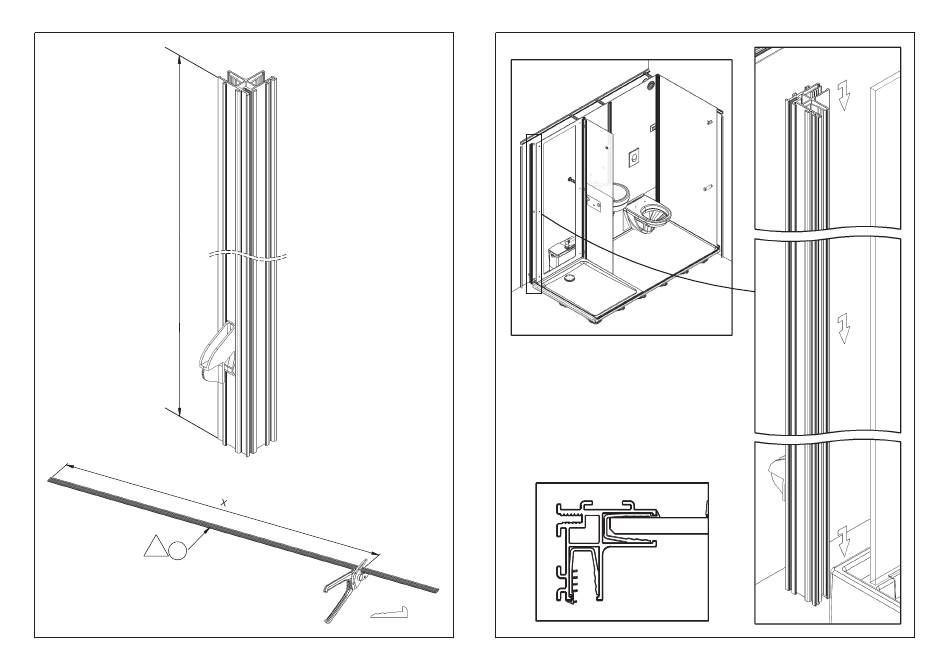 X