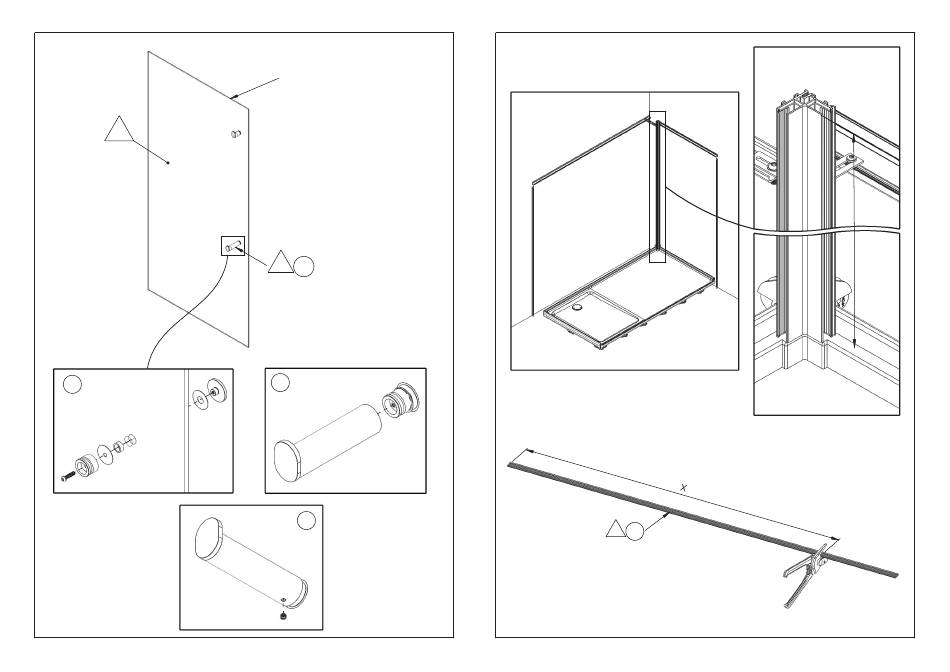 X