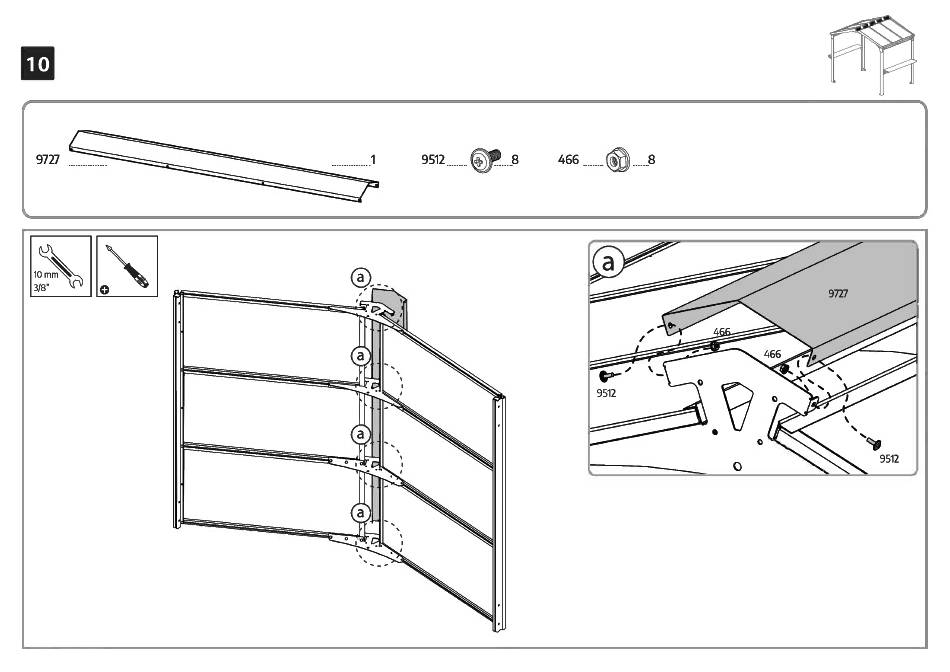 10

9727 1

9512 8

466 8

10 mm 3/8"

a

a

a

a

a

9727

466

466

9512

9512