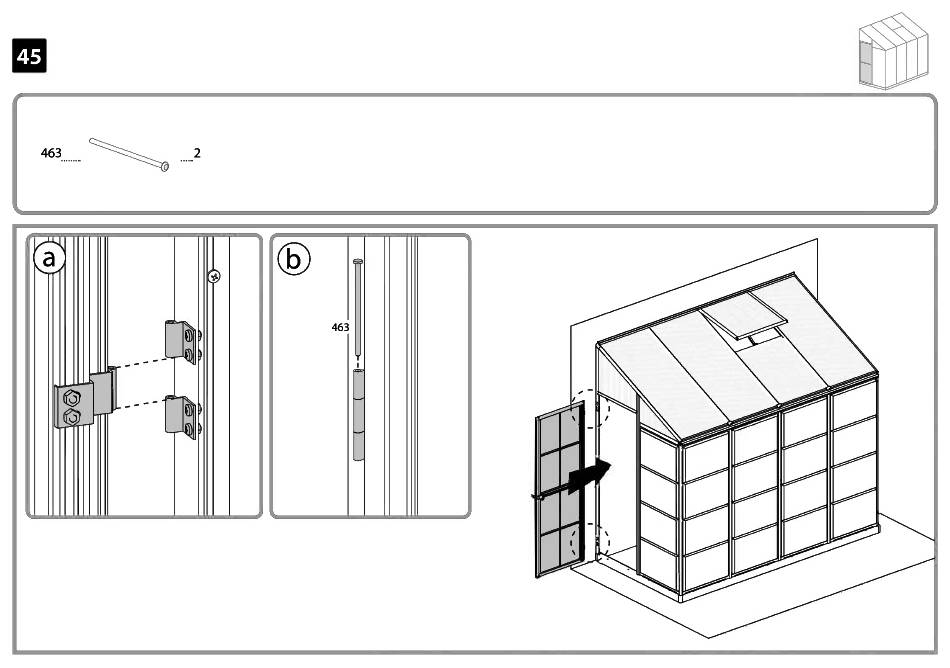 45

463 2

a

b

463