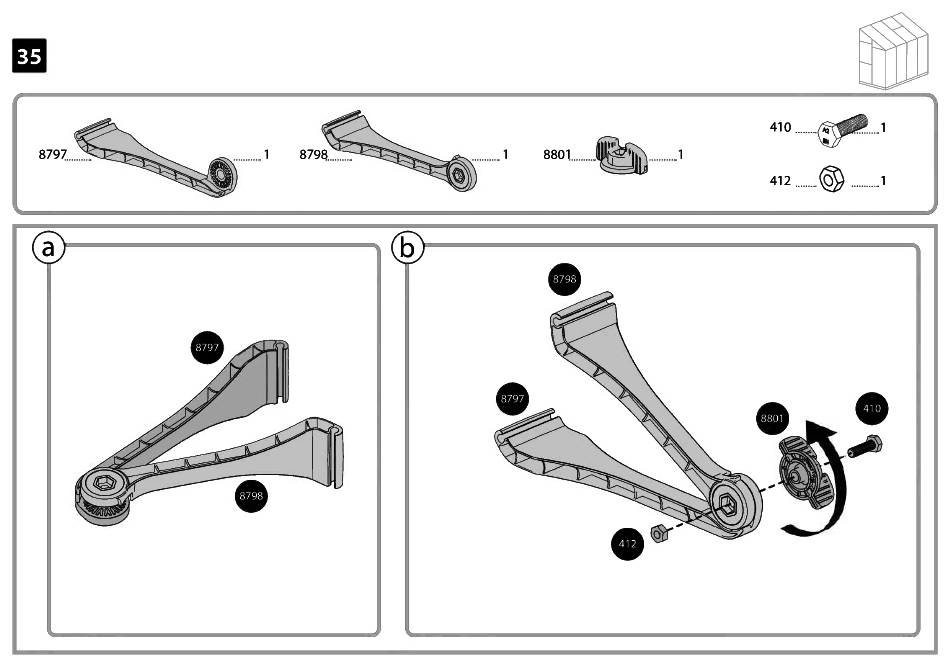 35

8797 1
8798 1
8801 1
410 1
412 1

a
8797
8798

b
8798
8797
8801
410
412