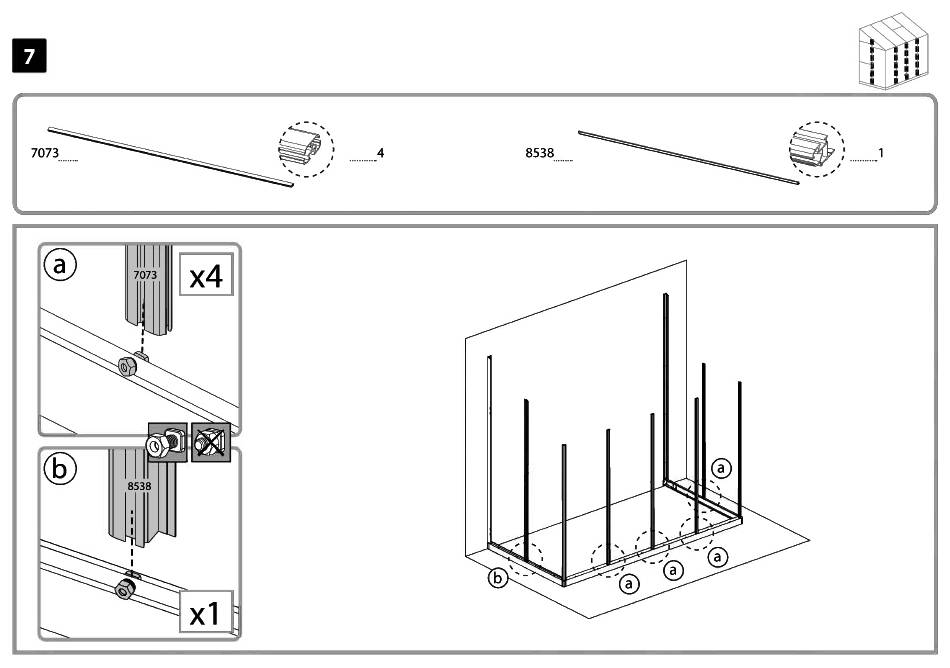 7

7073 4

8538 1

a
7073
x4

b
8538
x1

a
a
a
a
b