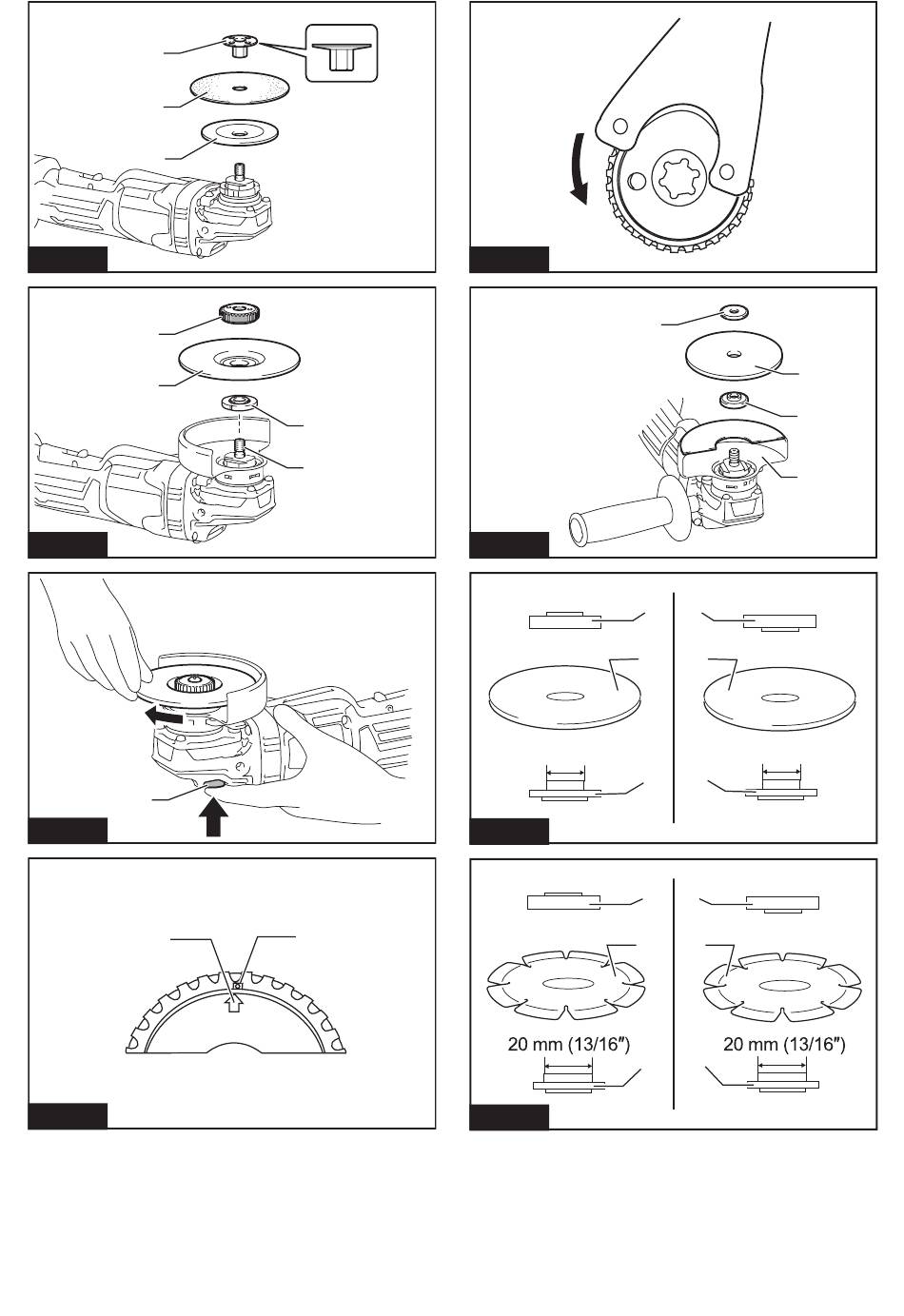 20 mm (13/16″)

20 mm (13/16″)