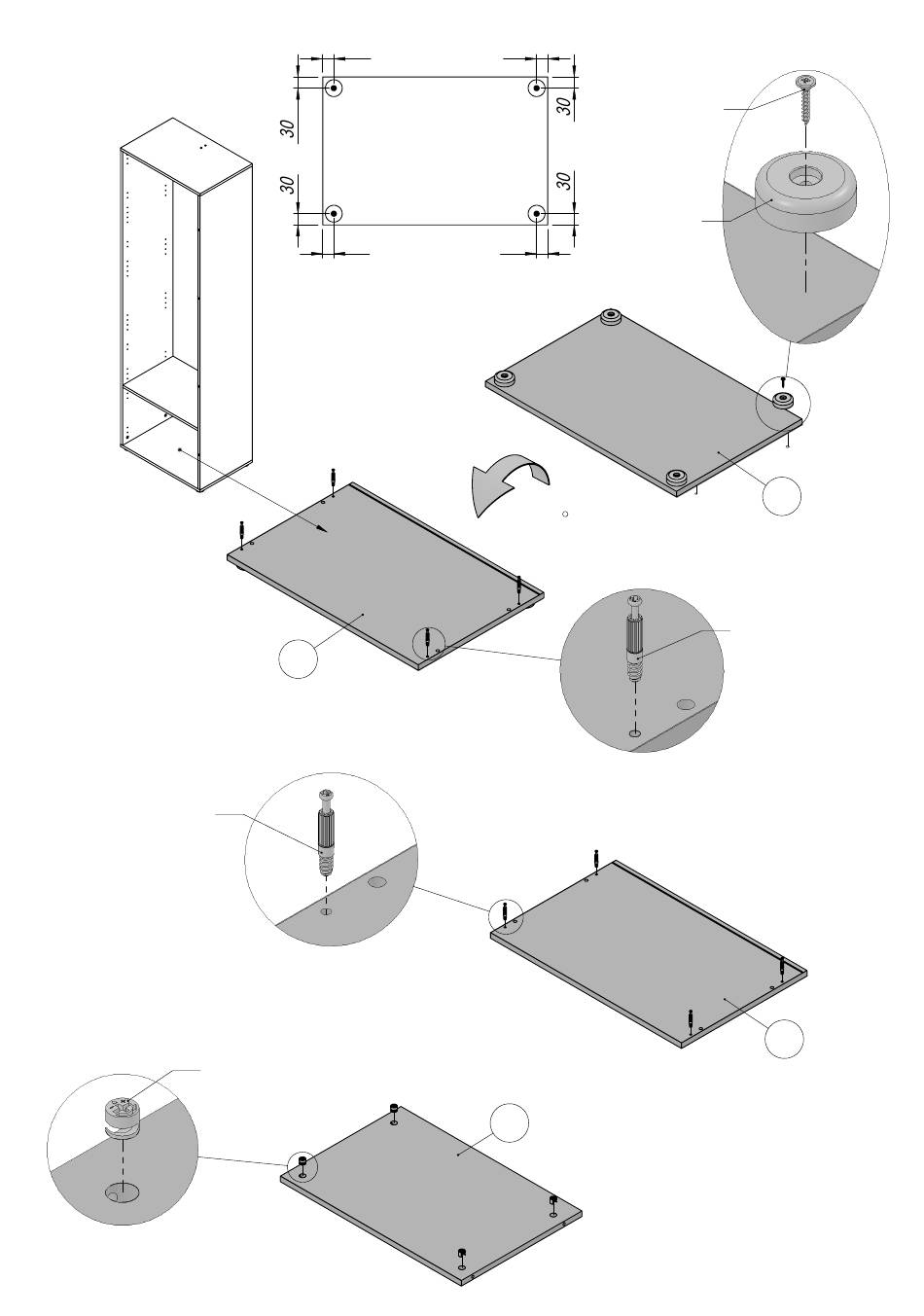 30
30
30
30