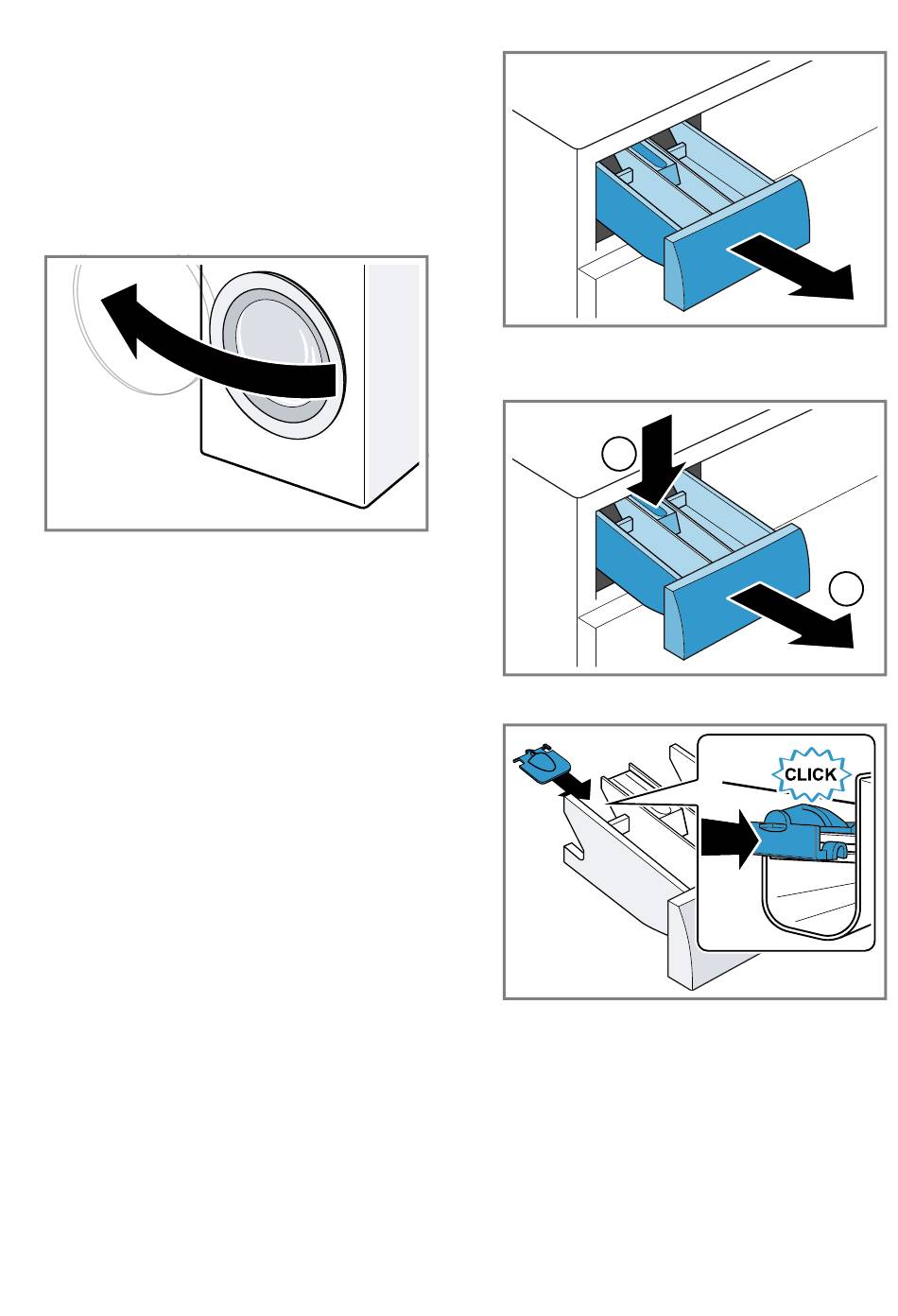 CLICK