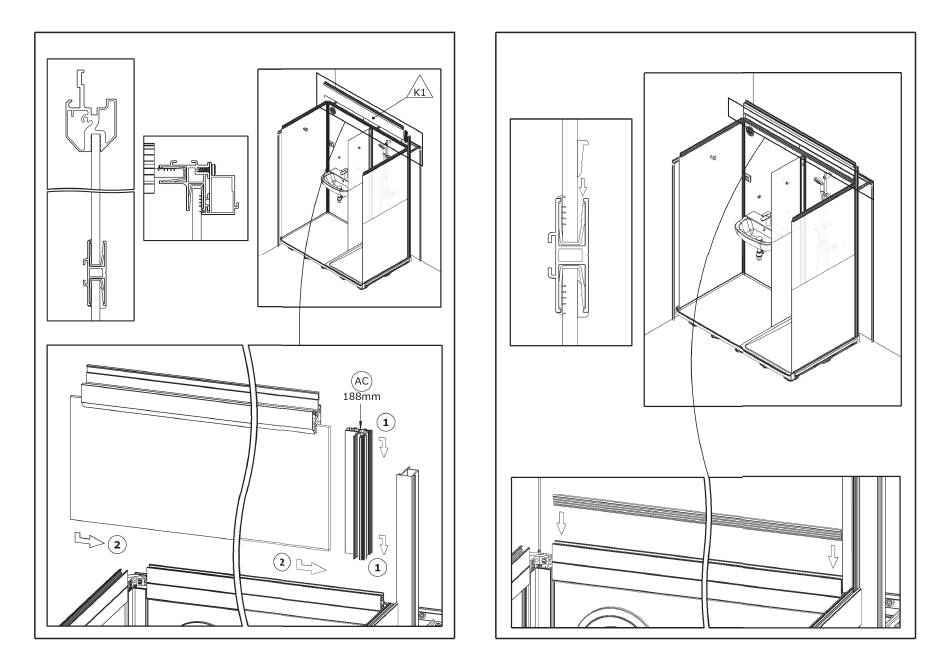 K1

AC
188mm

1

2

2

1