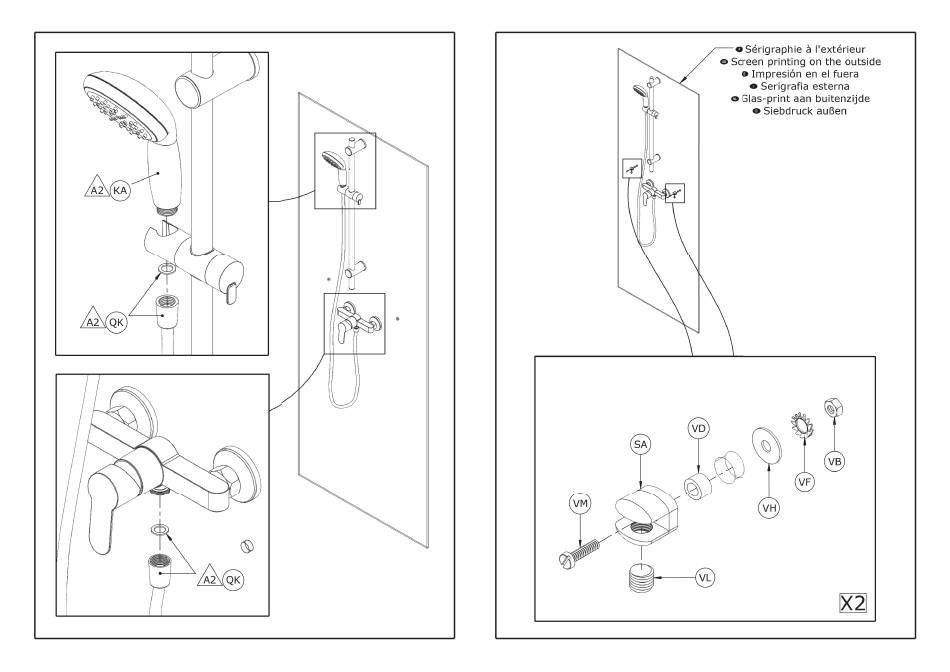 A2 KA

A2 QK

A2 QK

Sérigraphie à l'extérieur
Screen printing on the outside
Impresión en el fuera
Serigrafia esterna
Glas-print aan buitenzijde
Siebdruck außen

SA
VD
VH
VF
VB
VM
VL

X2