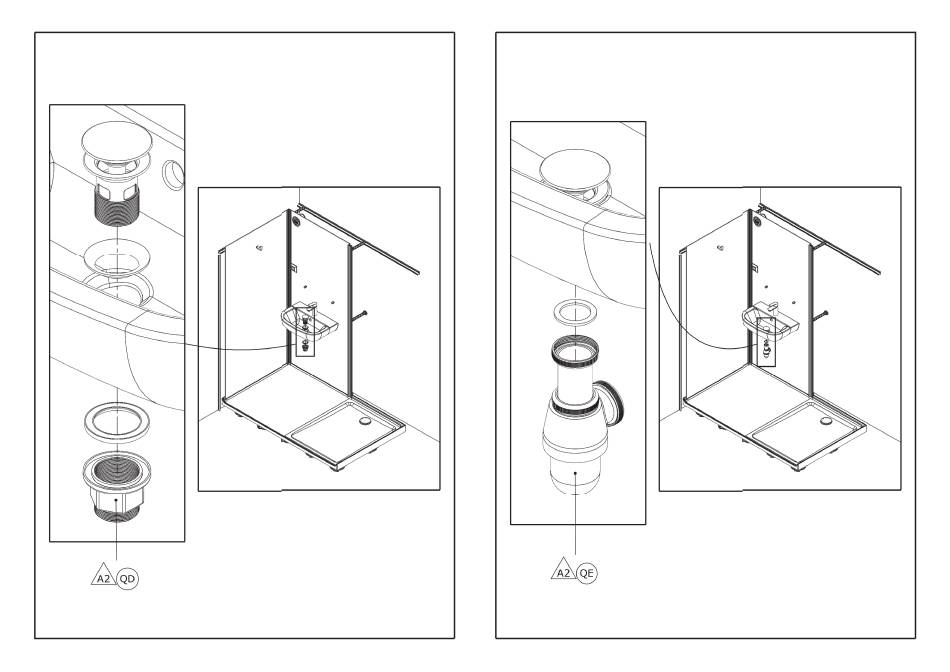 A2 QD

A2 QE