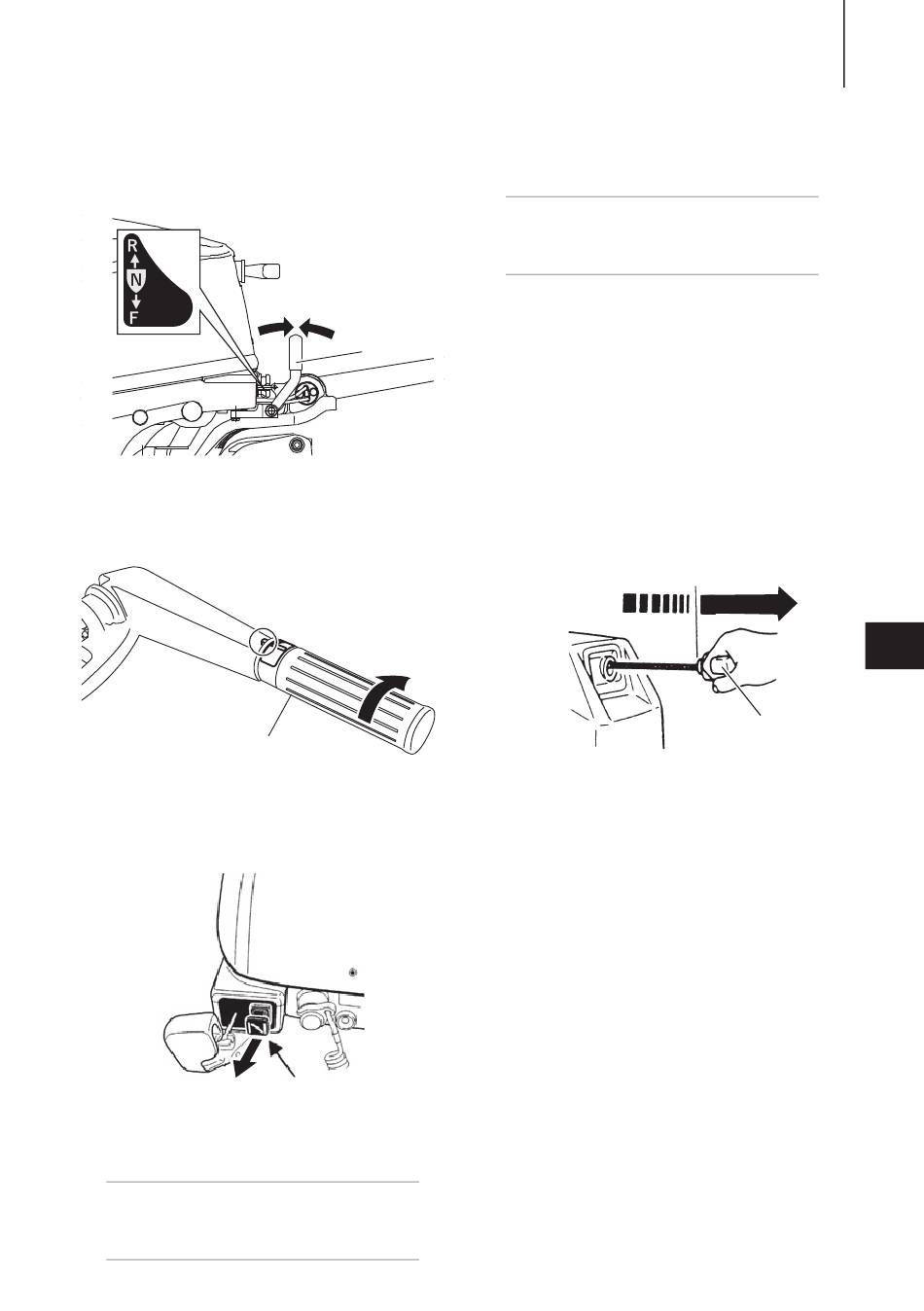 R
N
F