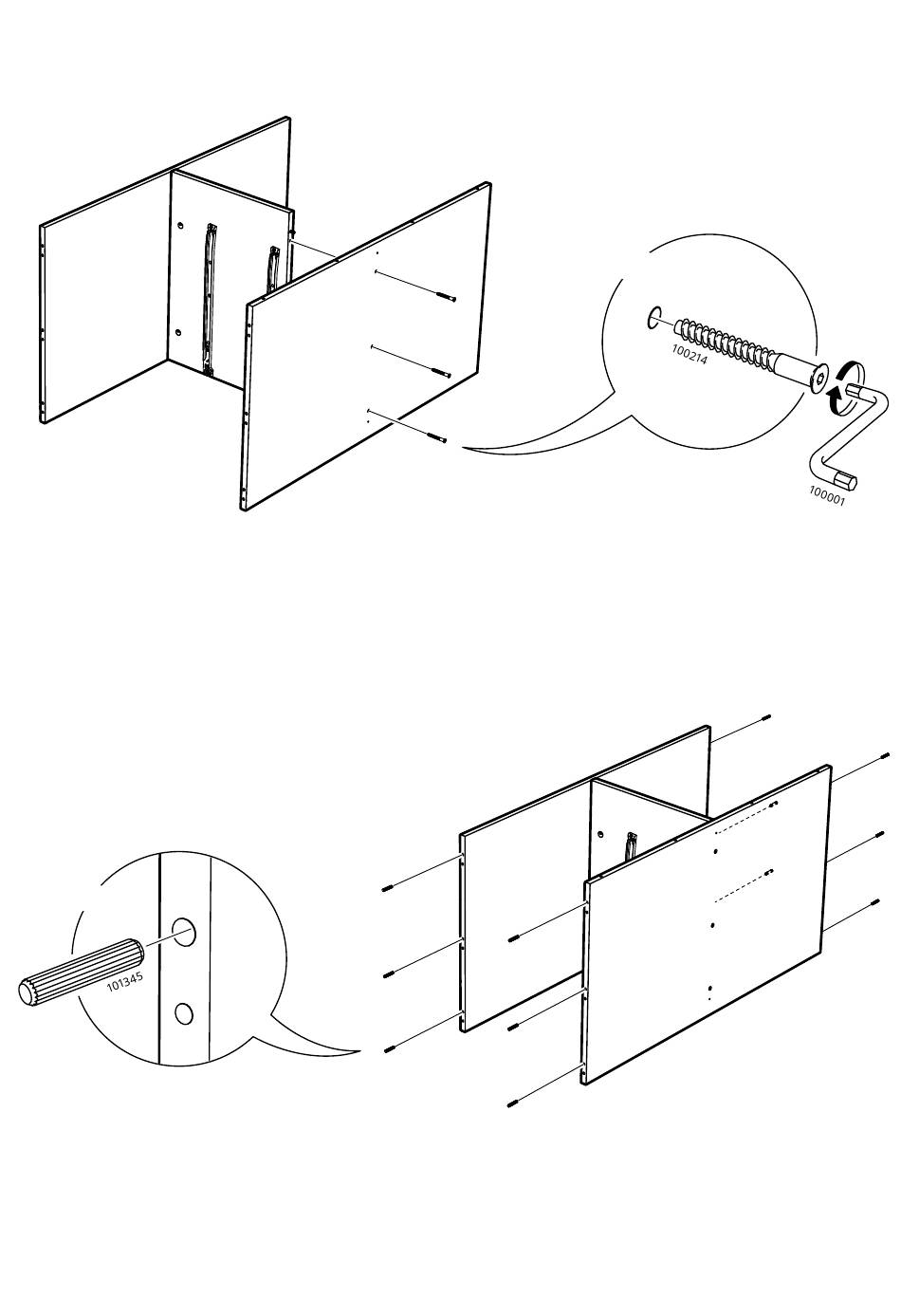 100214

100001

101345