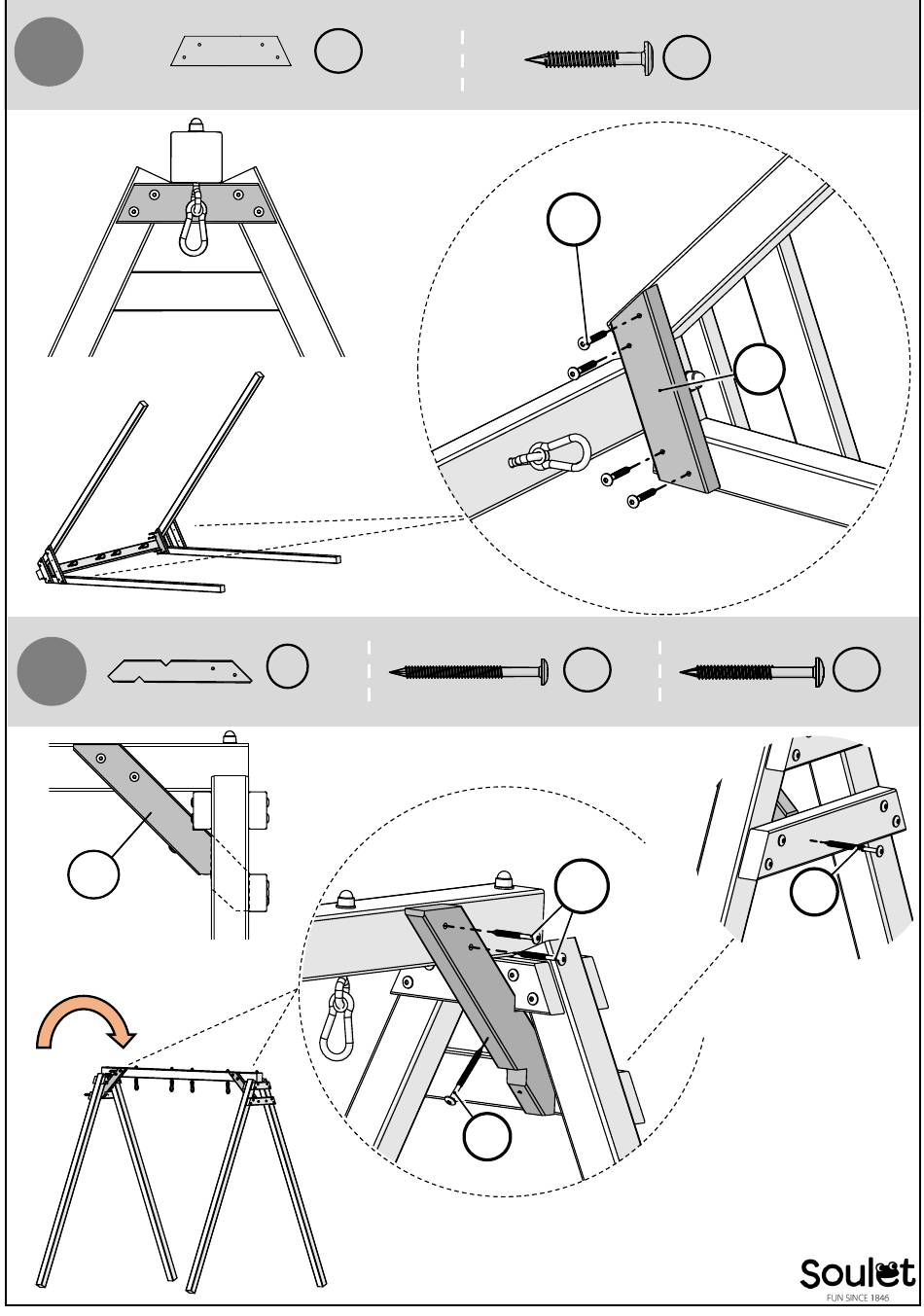 Soulet
FUN SINCE 1846