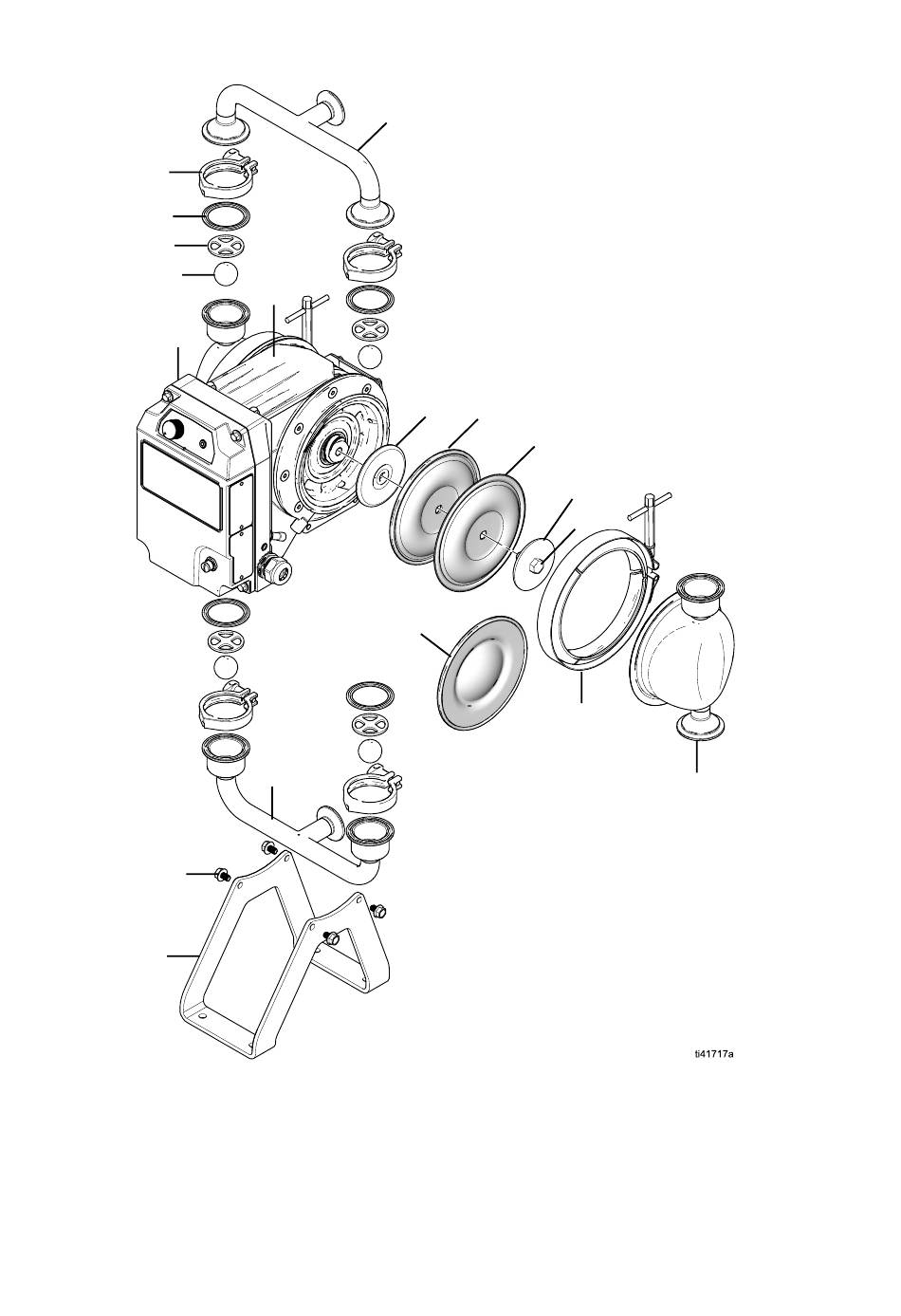 ti41717a