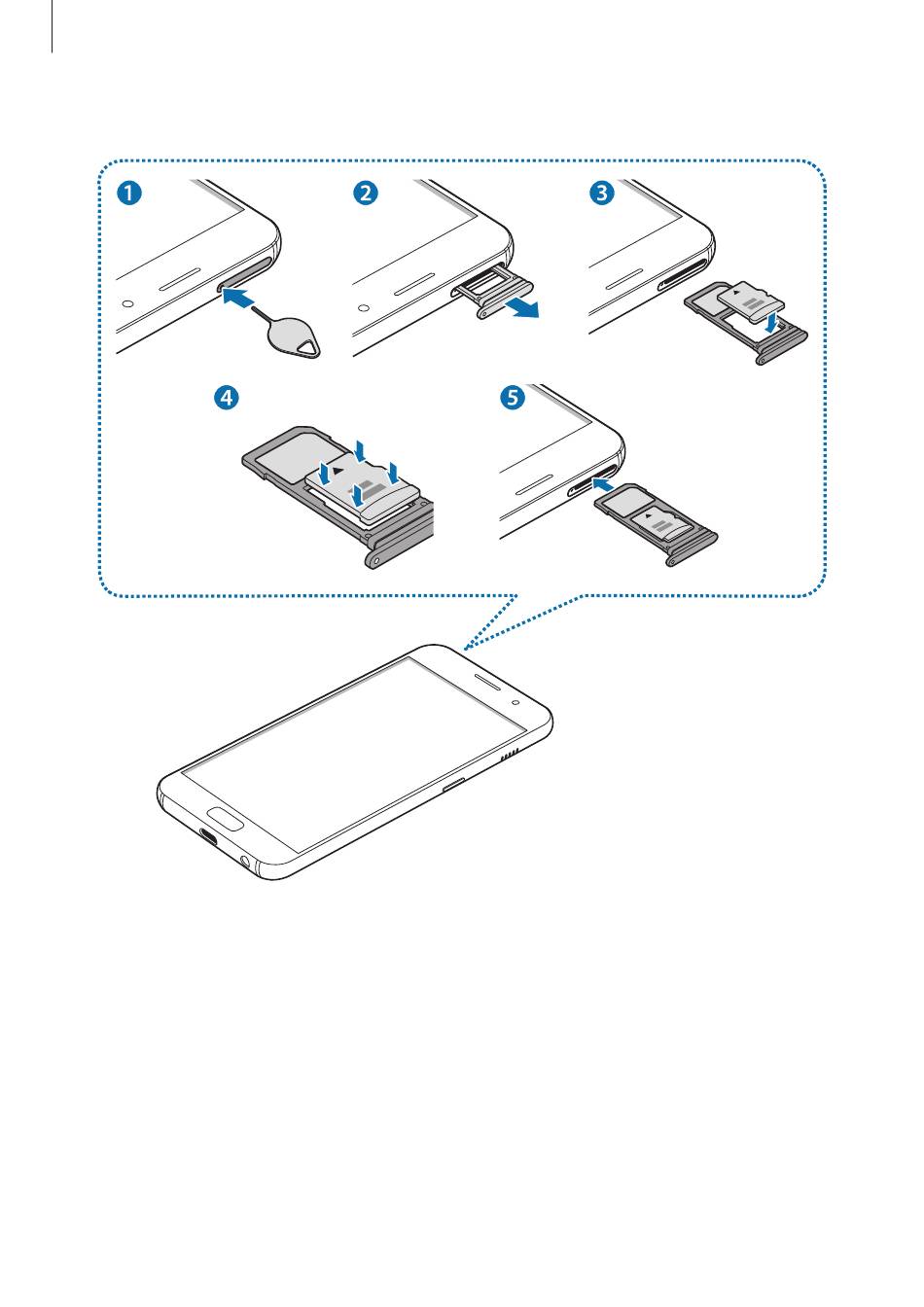 1

2

3

4

5