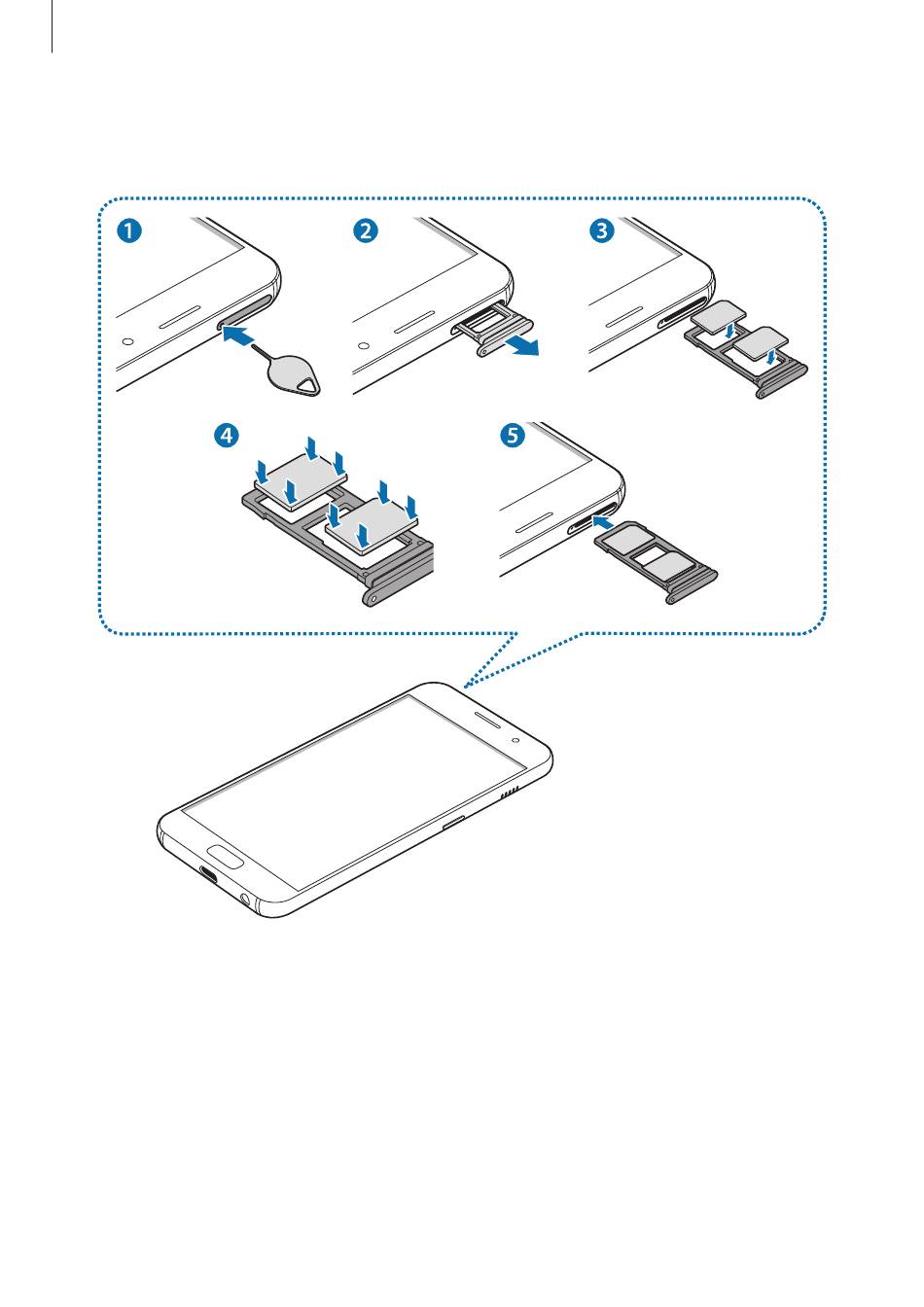 1
2
3
4
5