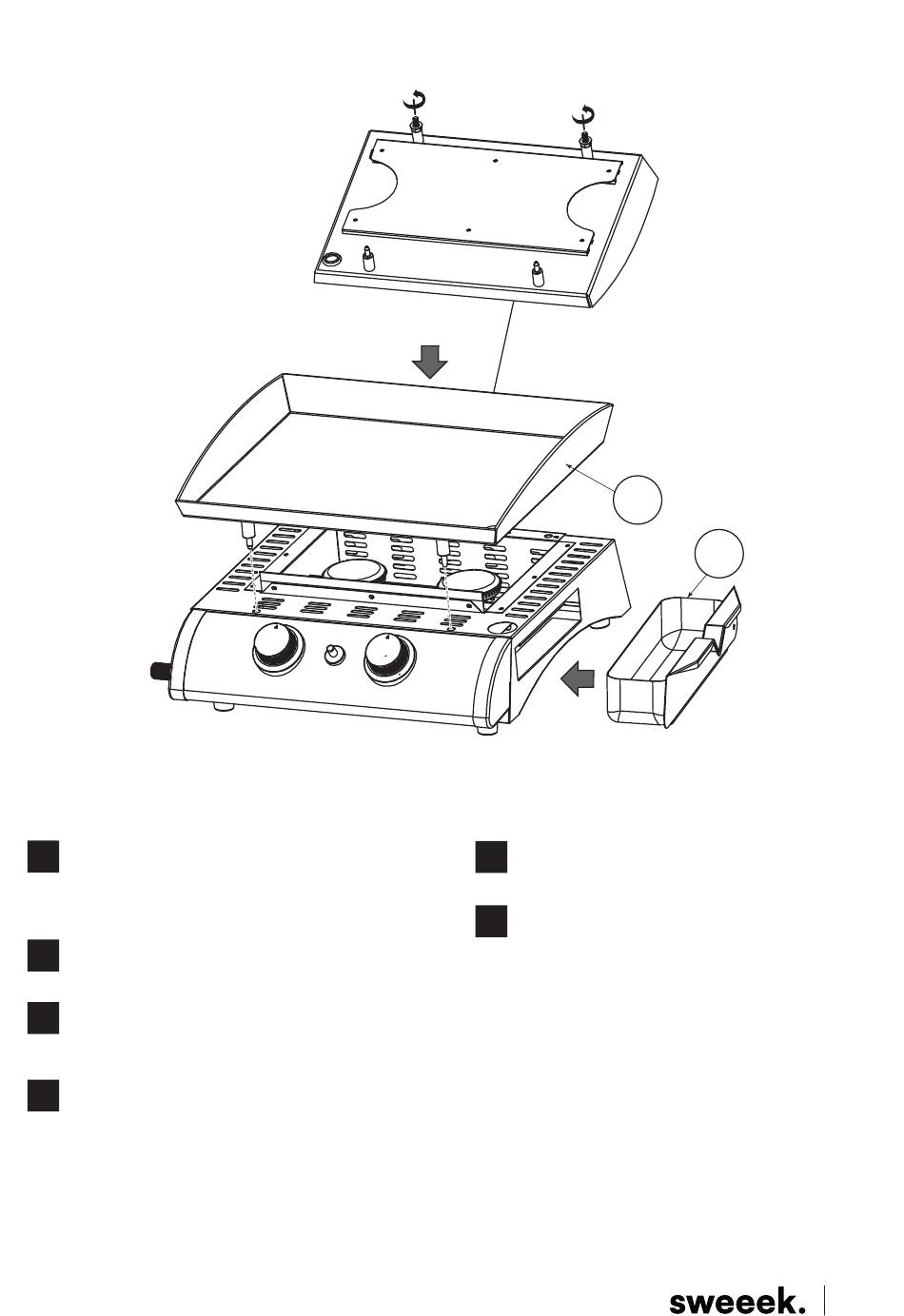 sweeek.