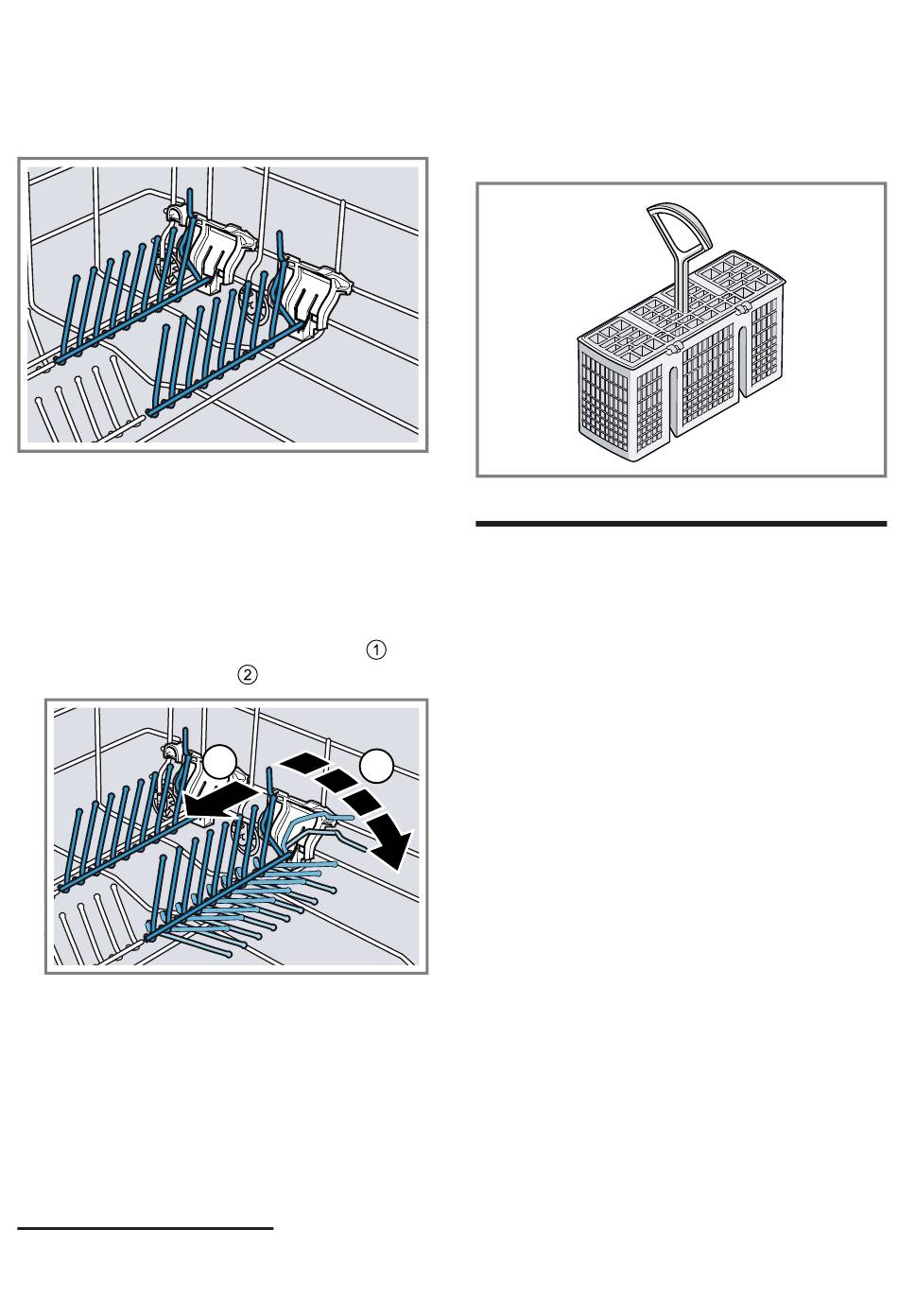 ①
②