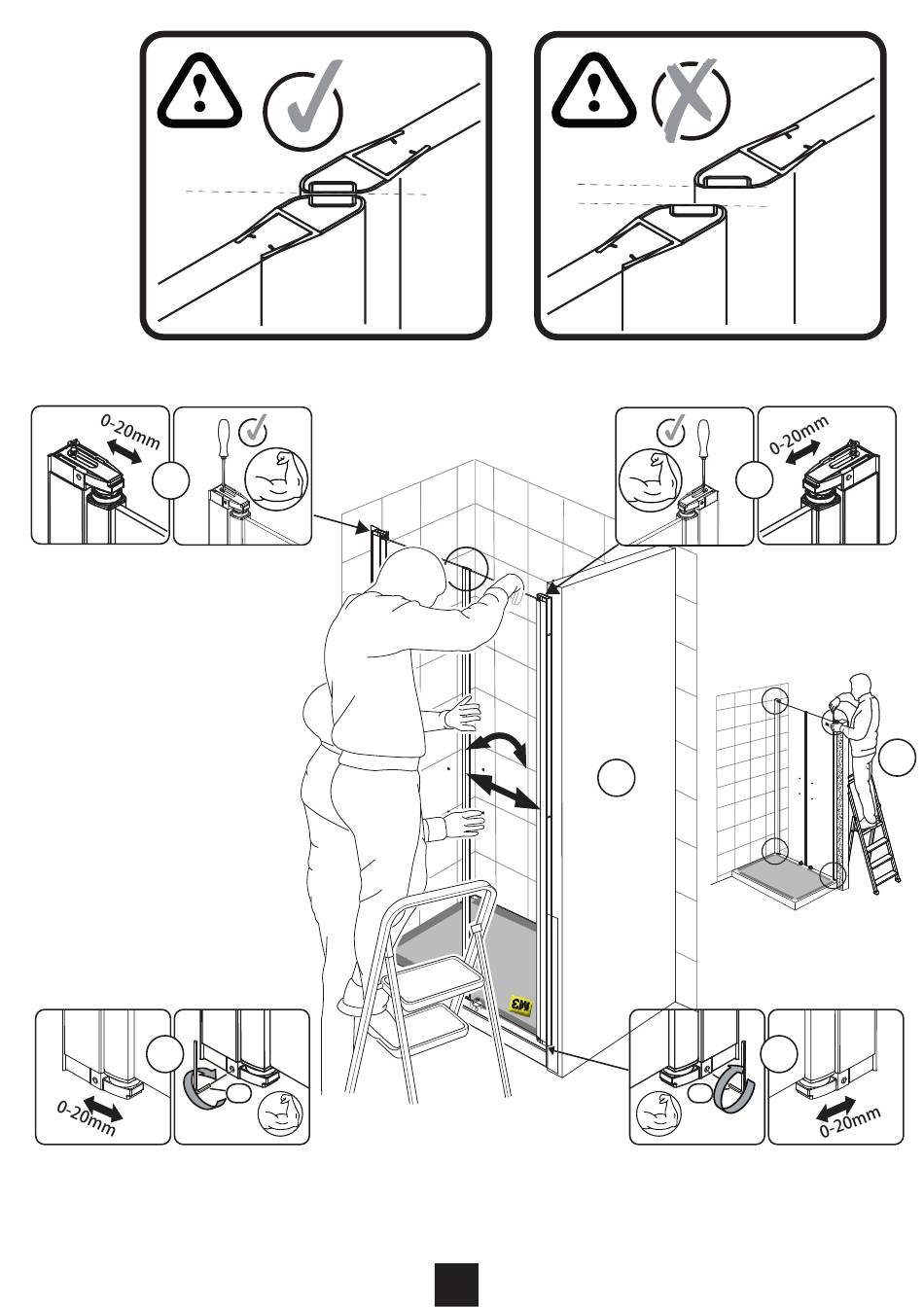 0-20mm

0-20mm

M3

0-20mm

0-20mm