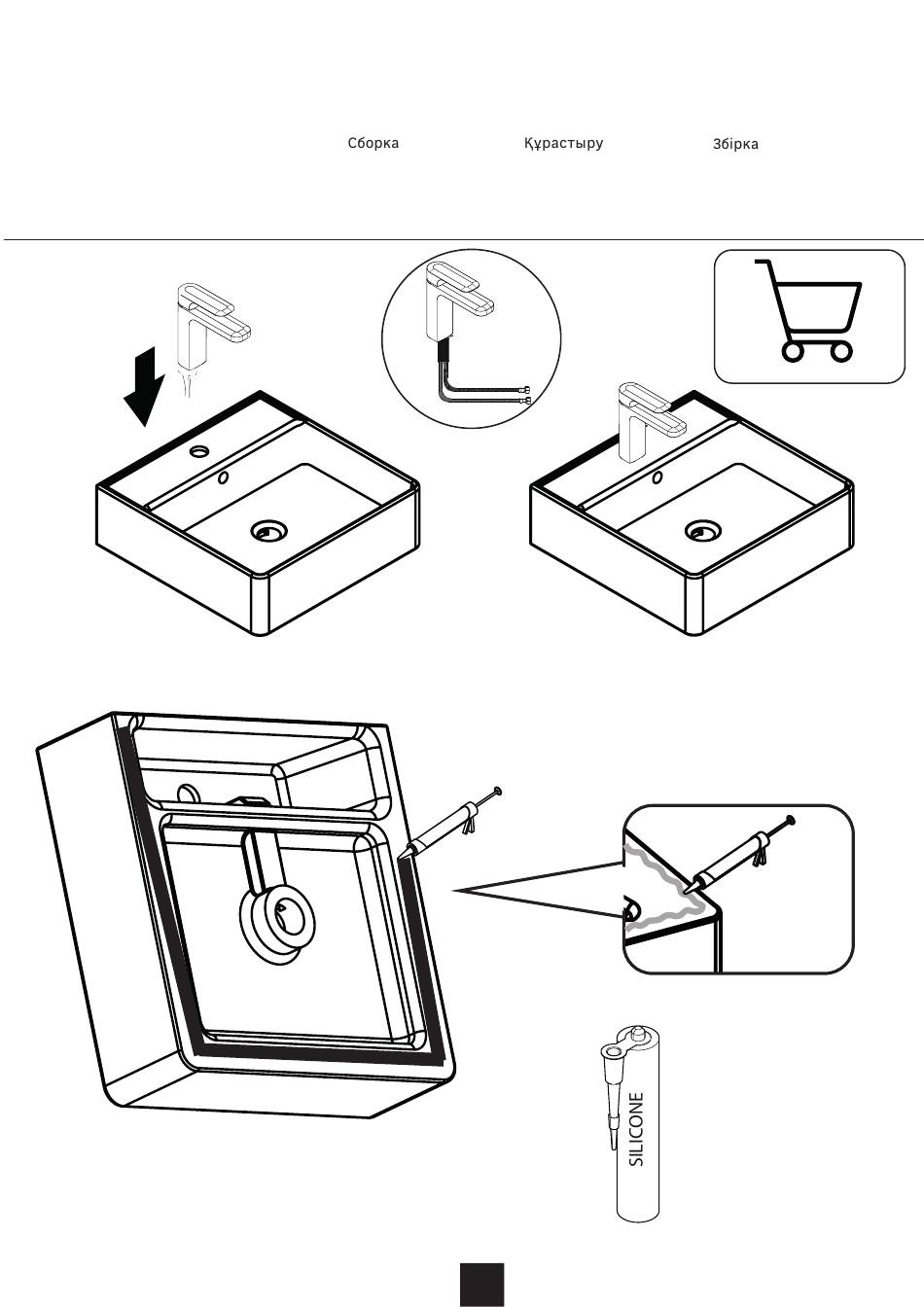 Сборка Құрастыру Збірка

SILICONE