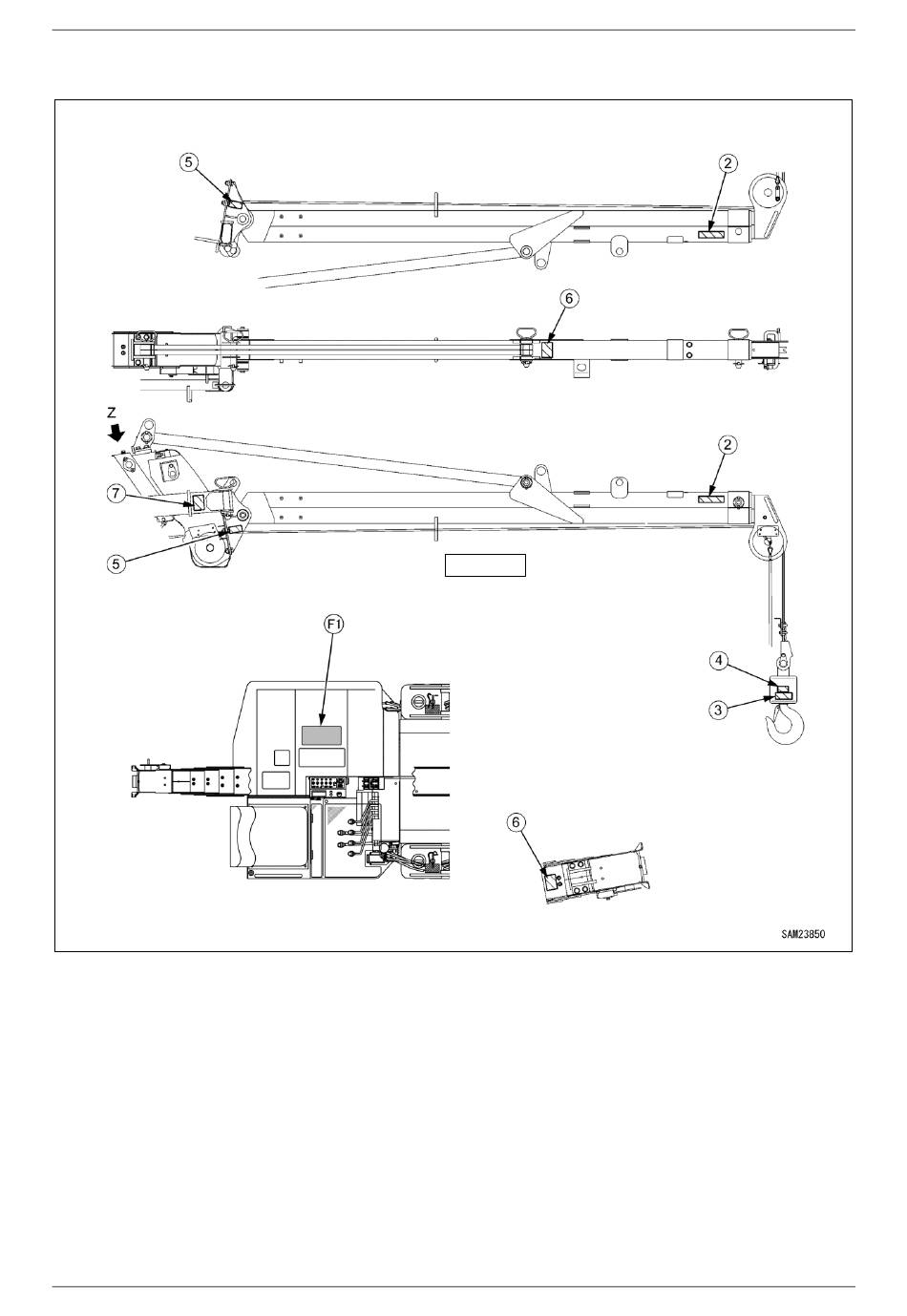 5
2
6
Z
2
7
5
F1
4
3
6
SAM23850