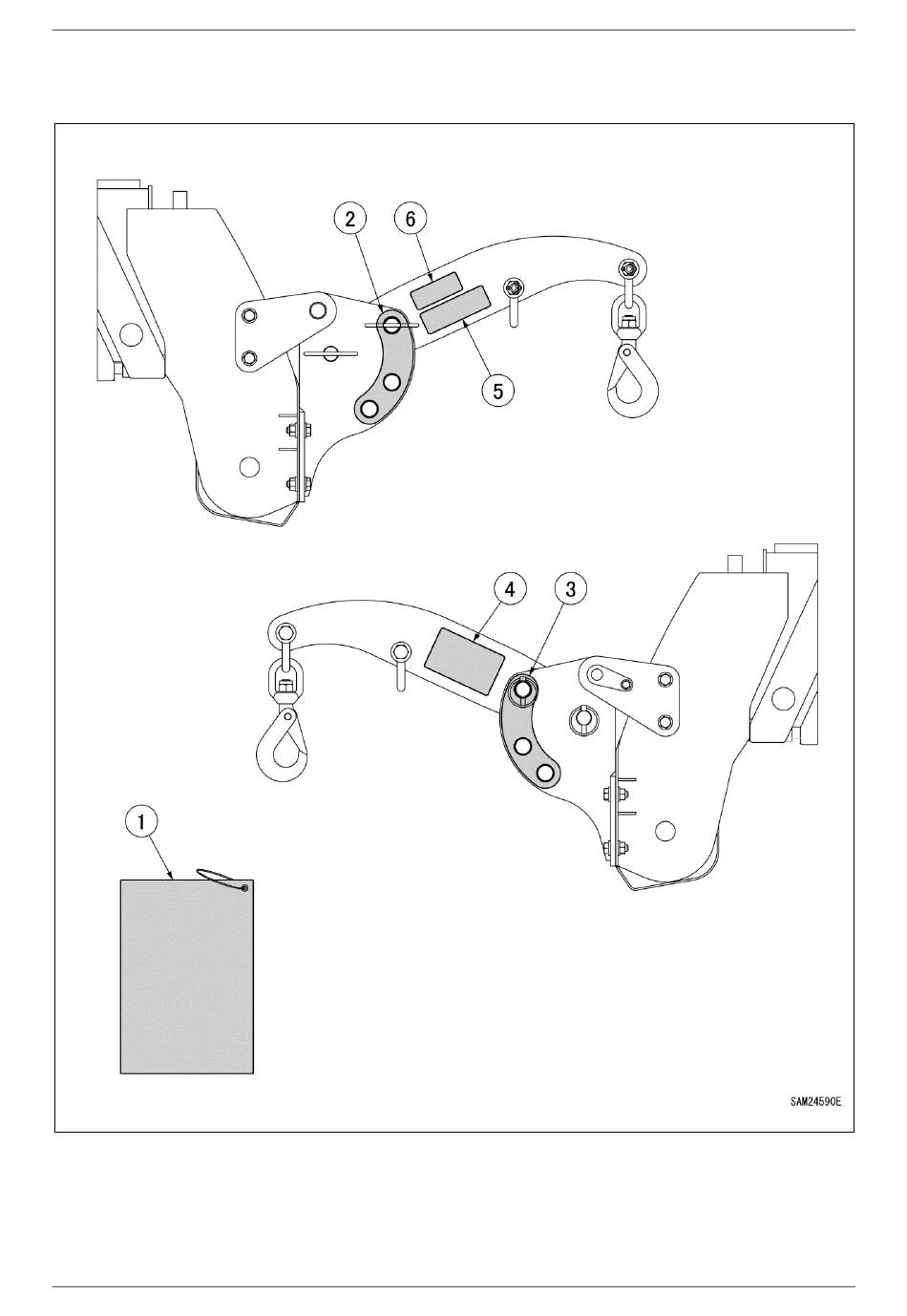 2
6
5
4
3
1
SAM24590E