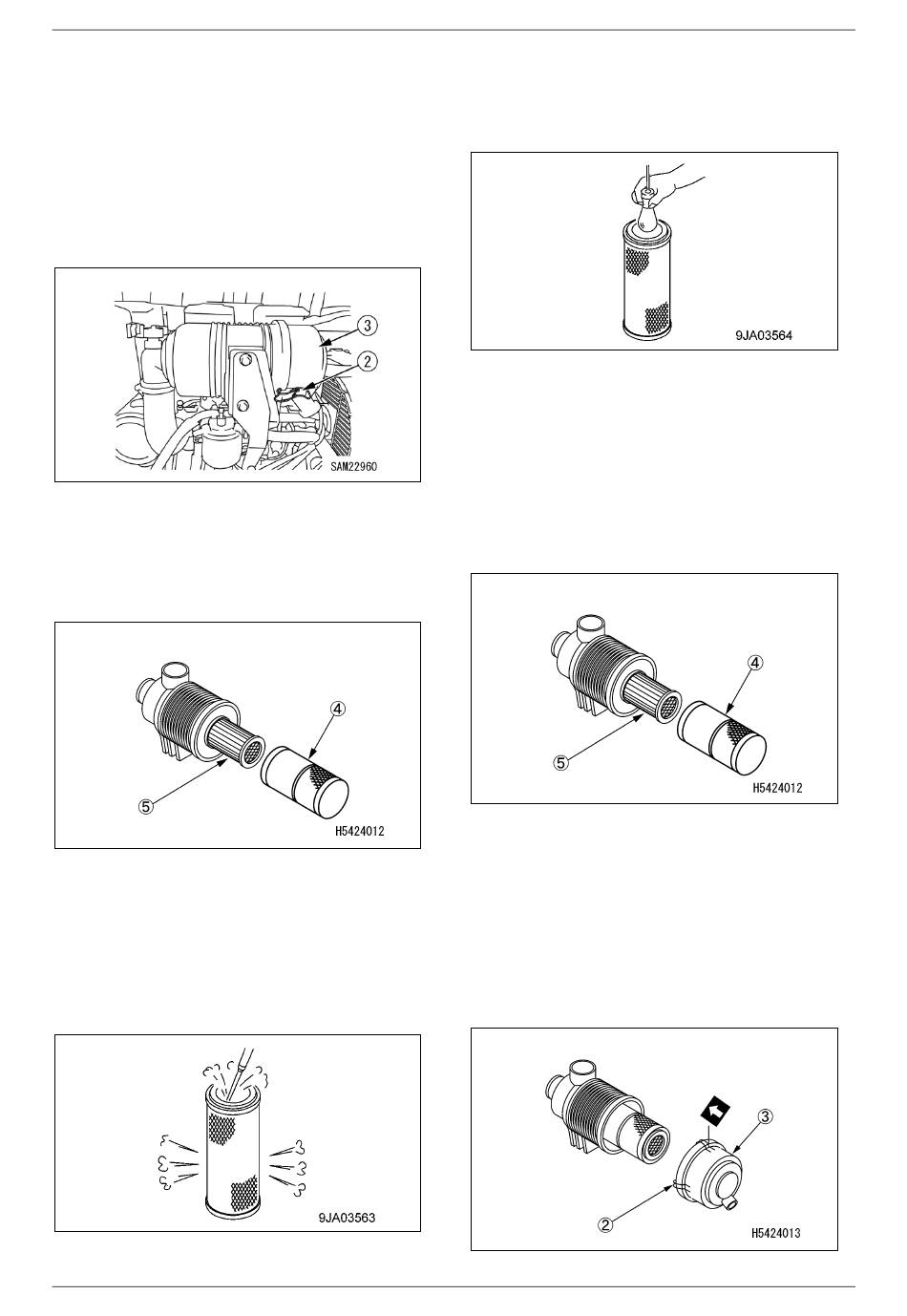 3
2
SAM22960

4
5
H5424012

9JA03563

9JA03564

4
5
H5424012

3
2
H5424013