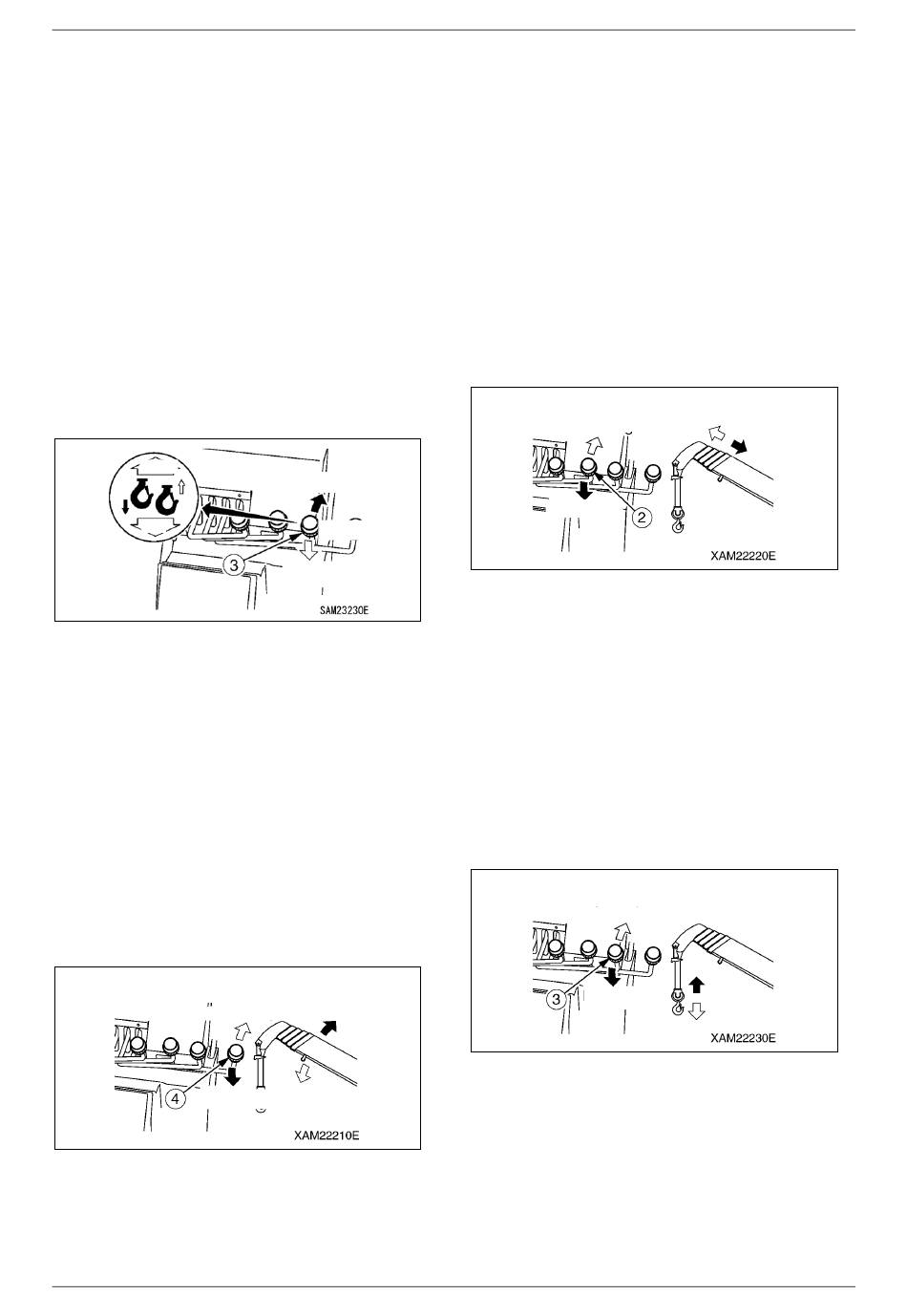 3

SAM23230E

4

XAM22210E

2

XAM22220E

3

XAM22230E