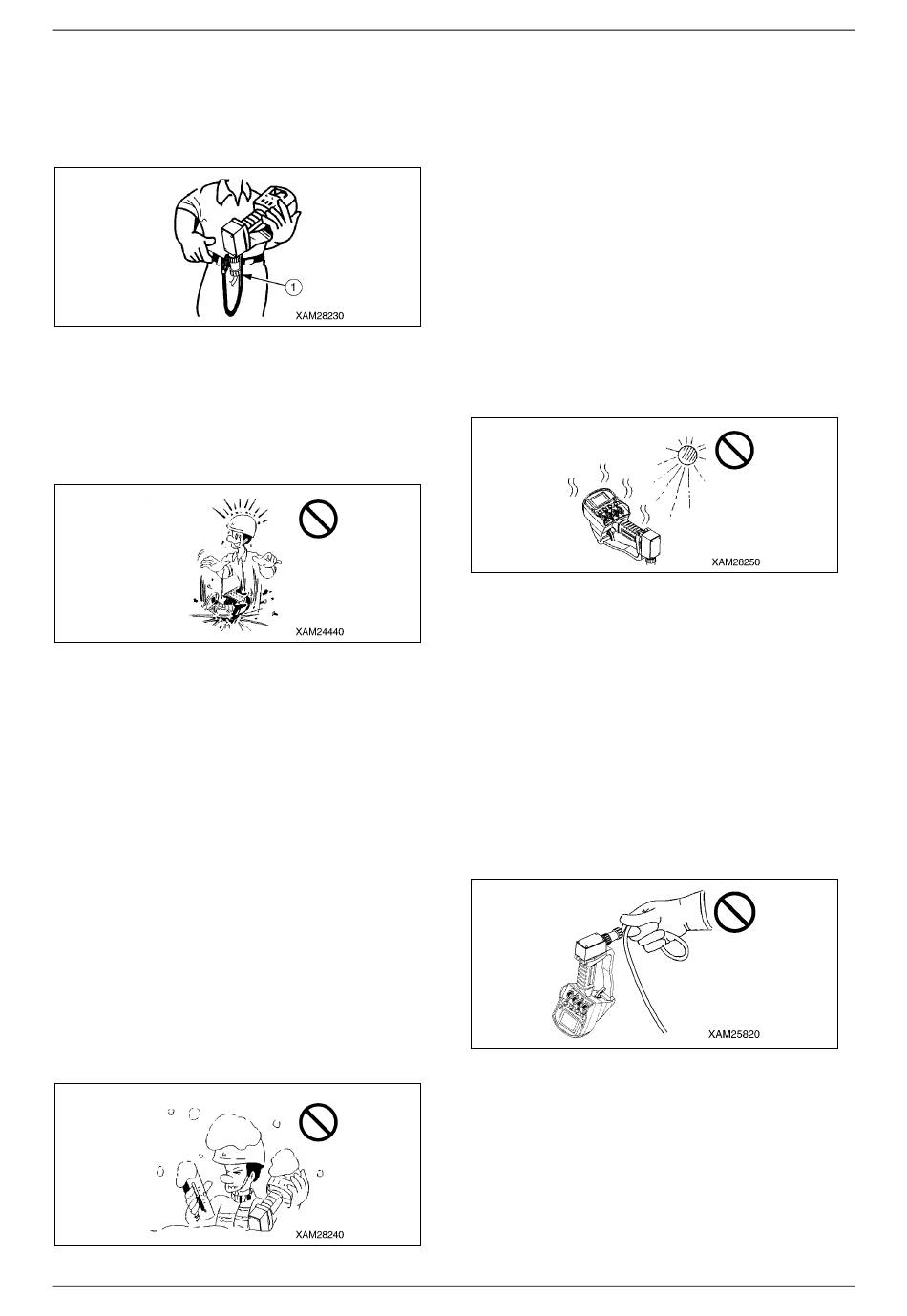 1

XAM28230

XAM24440

XAM28240

XAM28250

XAM25820