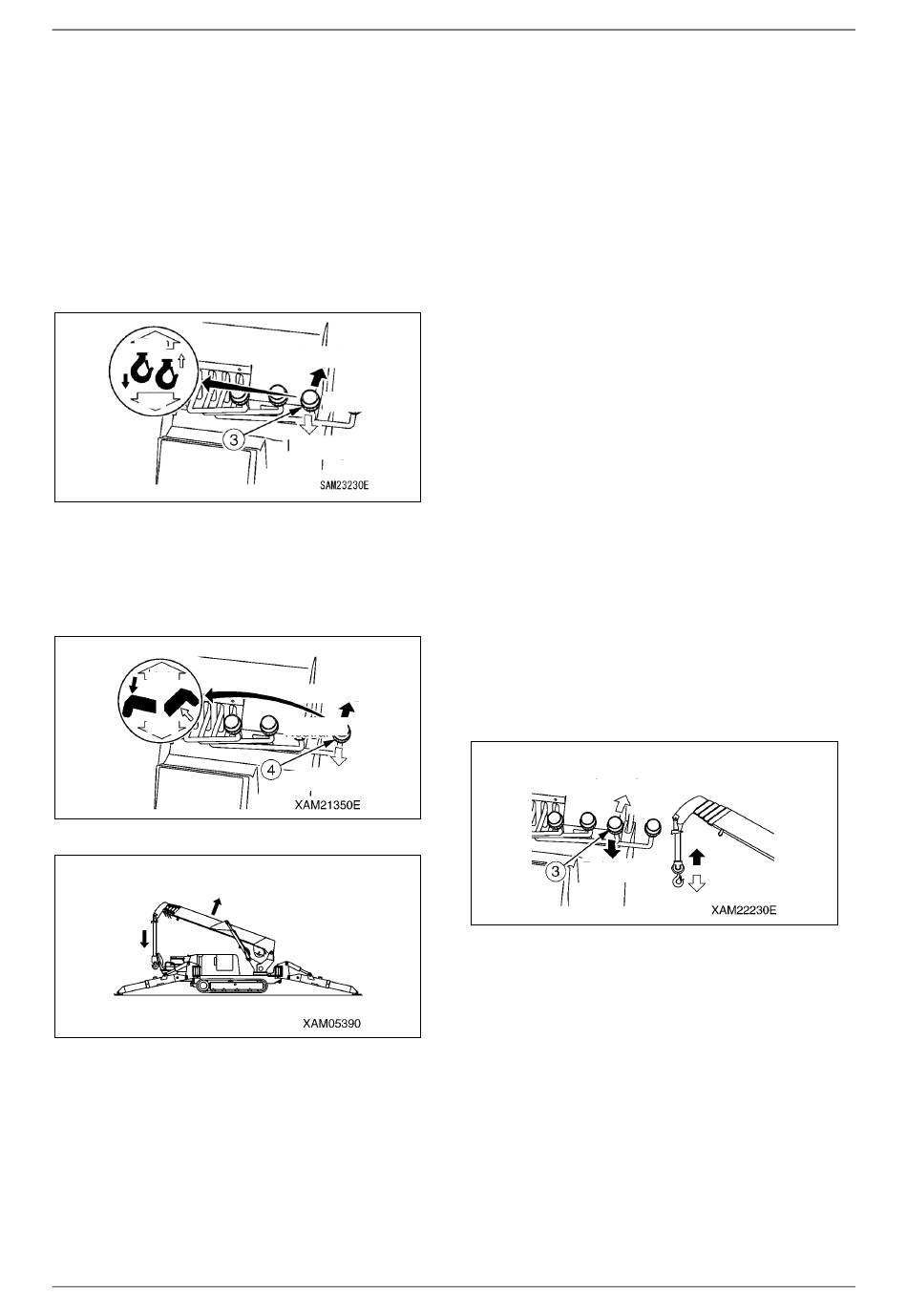 3

SAM23230E

4

XAM21350E

XAM05390

3

XAM22230E