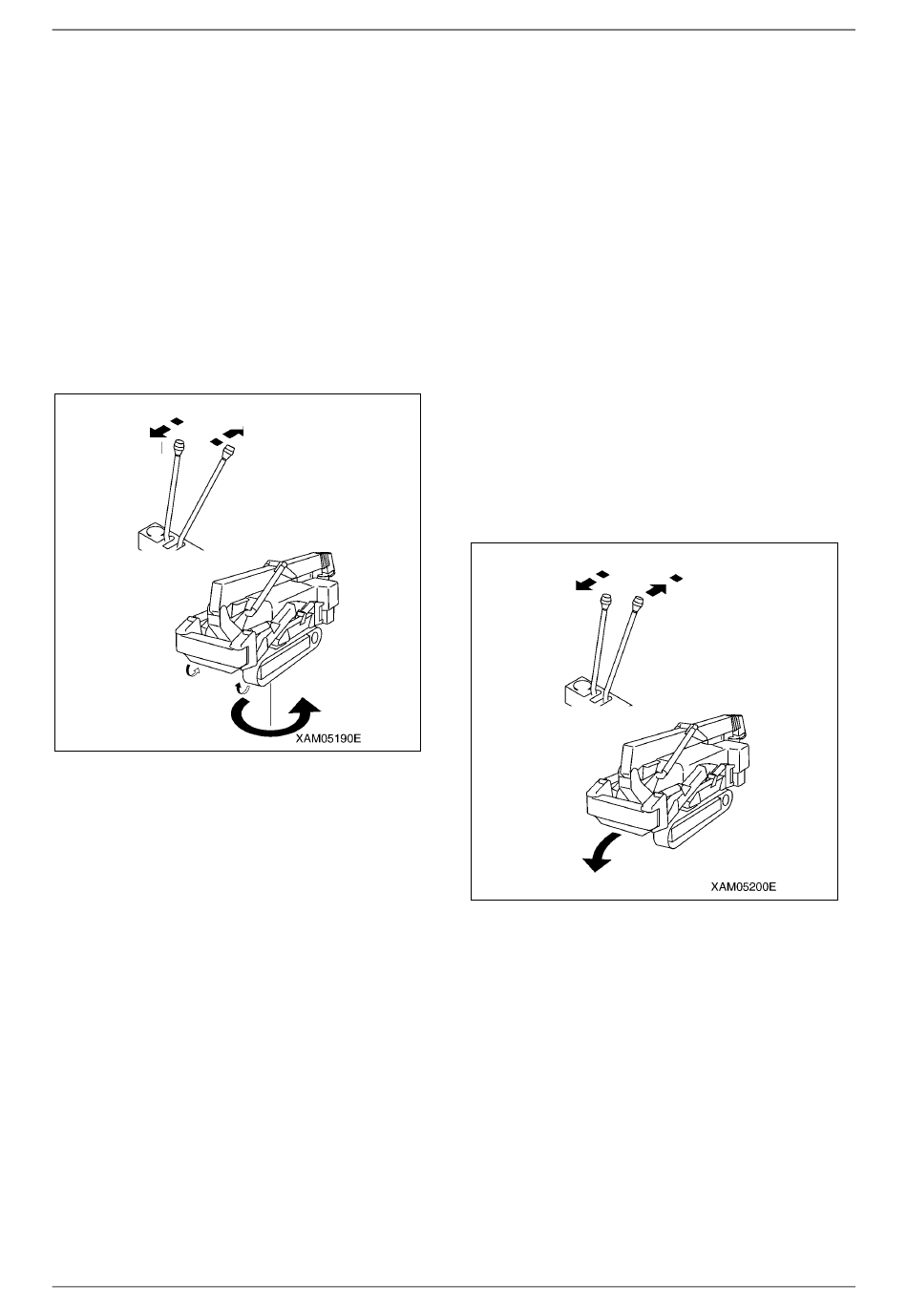 XAM05190E

XAM05200E