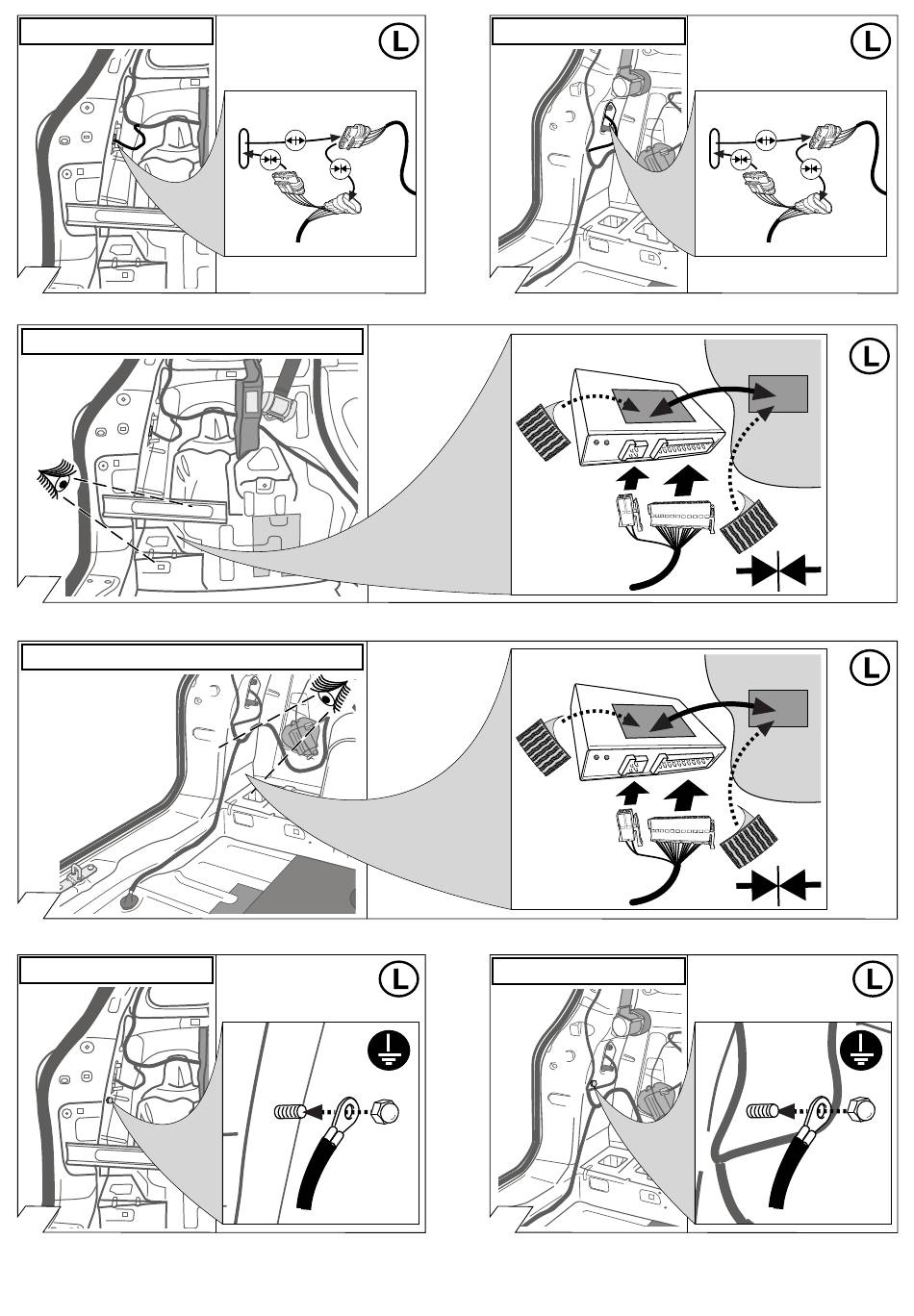 L

L

L

L

L

L