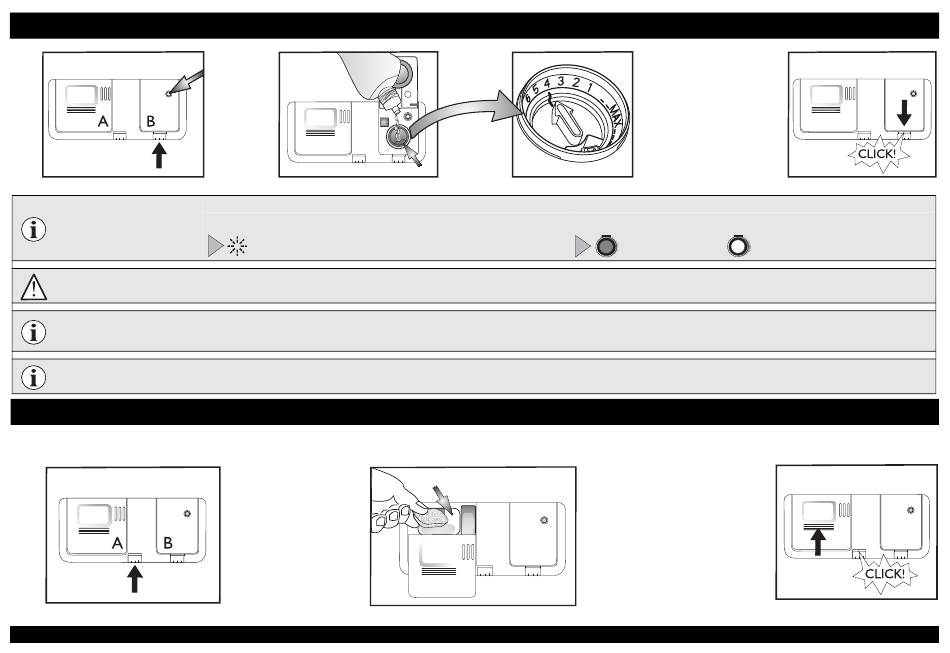 A B

6 5 4 3 2 1 - MAX

CLICK!

A B

CLICK!