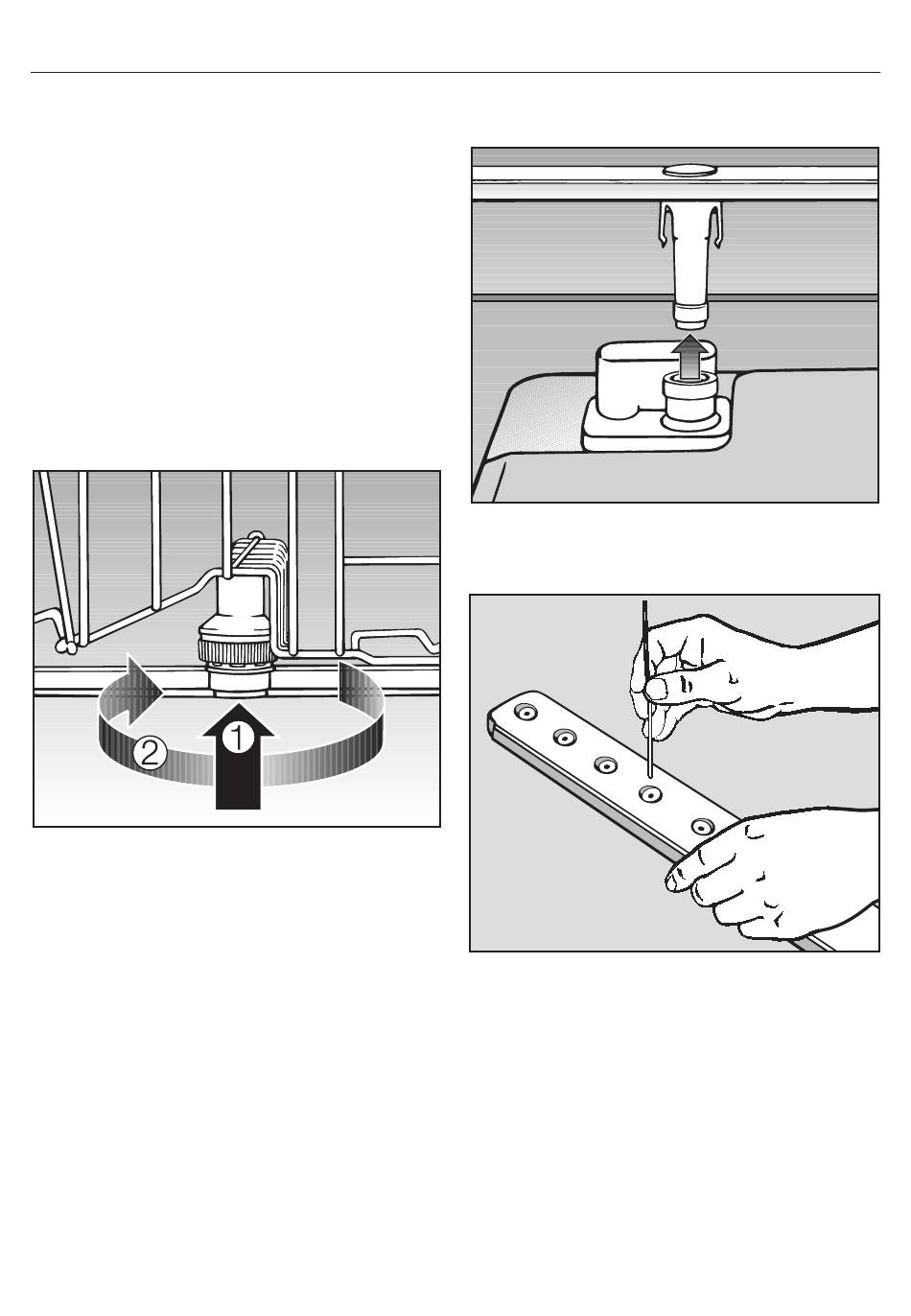 2
1