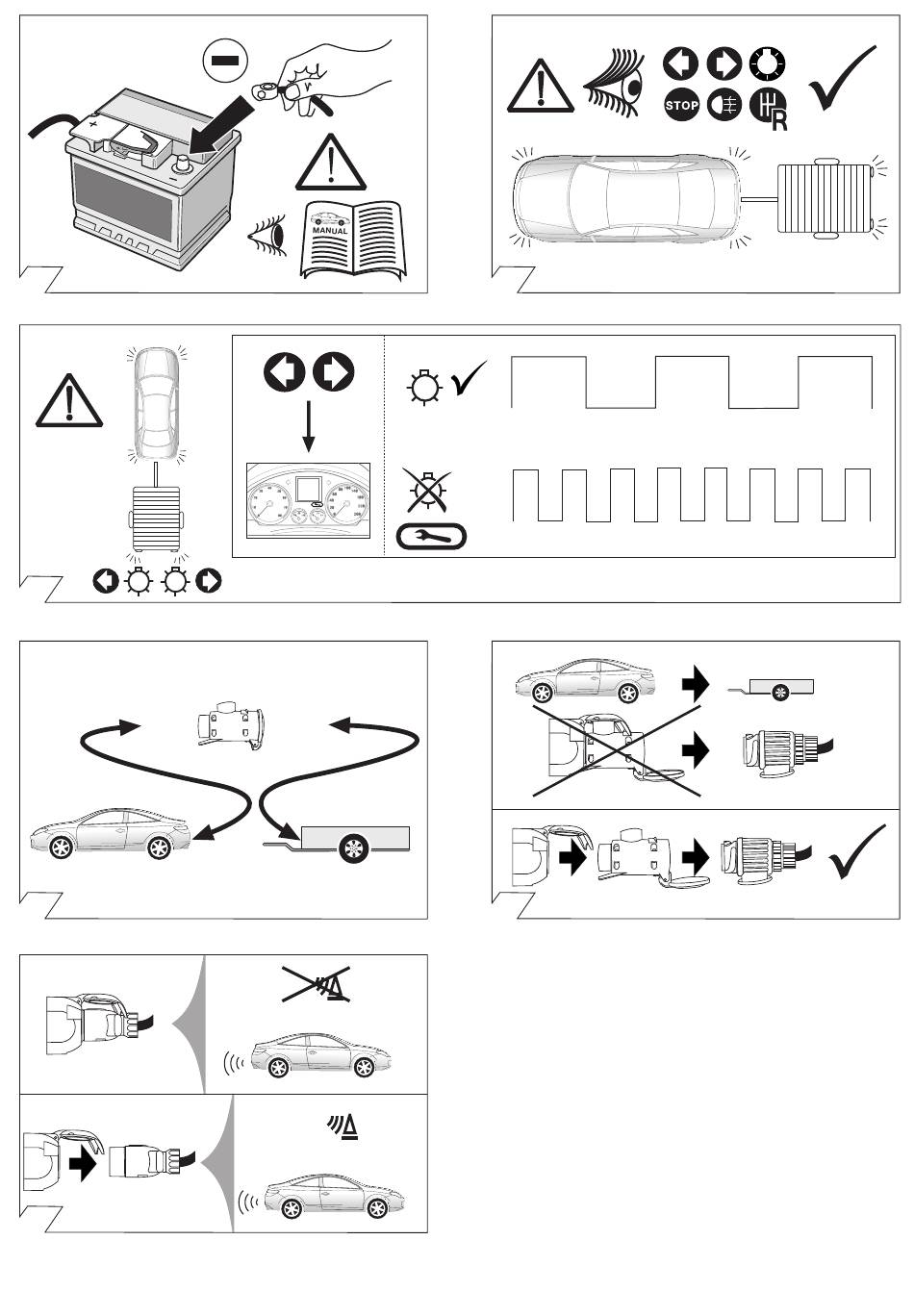 MANUAL

STOP

R