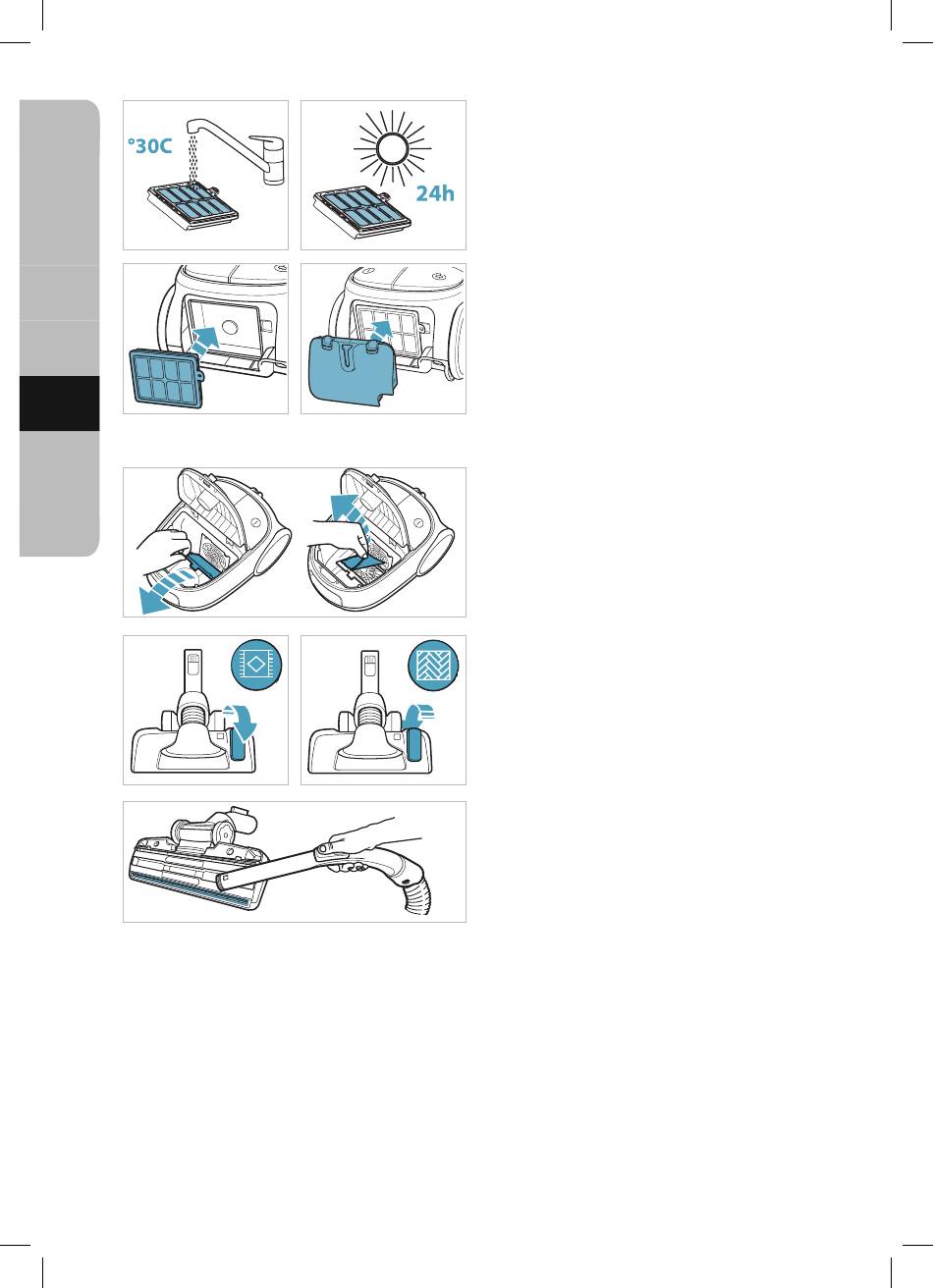 °30C

24h