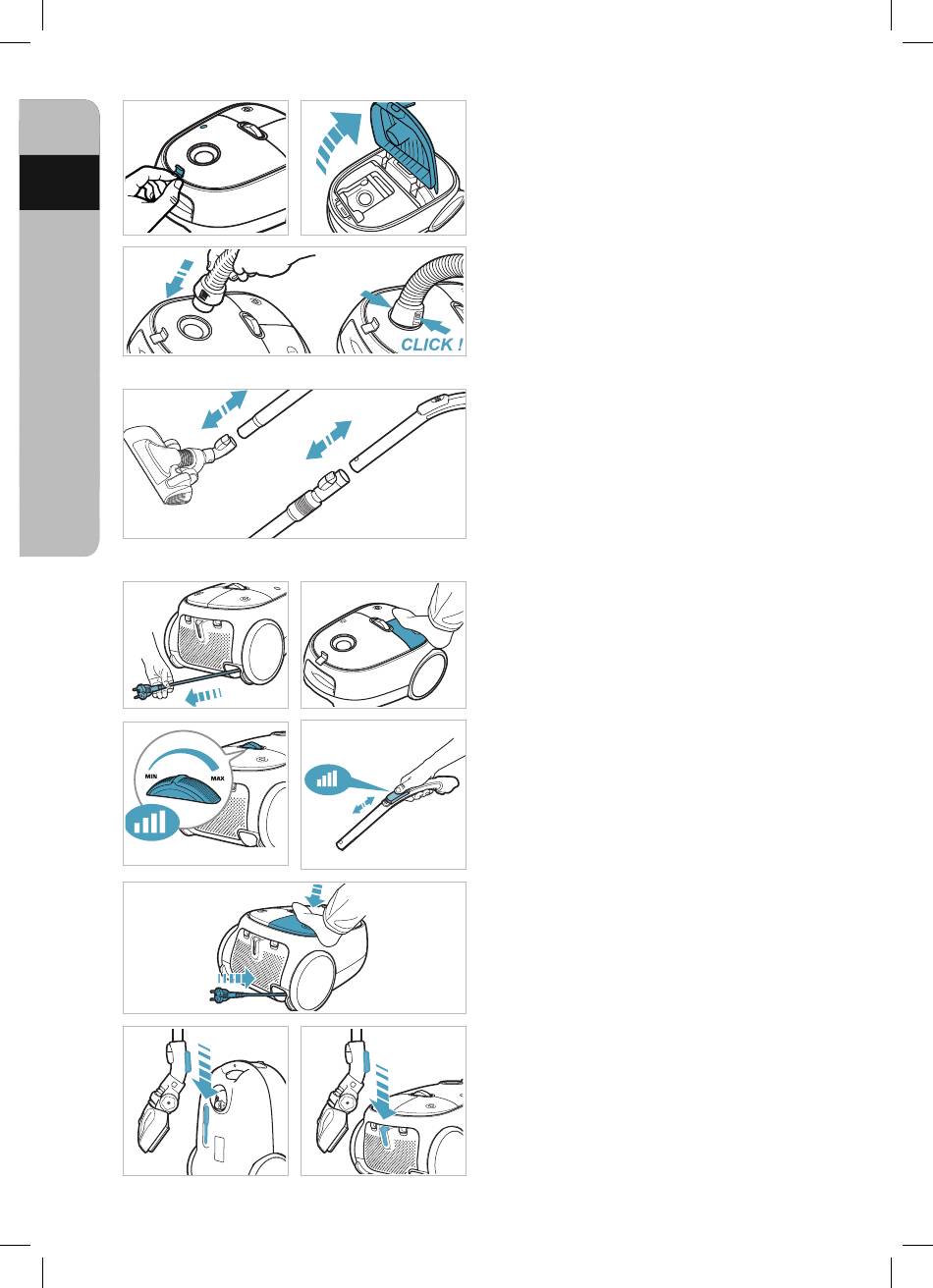 CLICK !

MIN

MAX