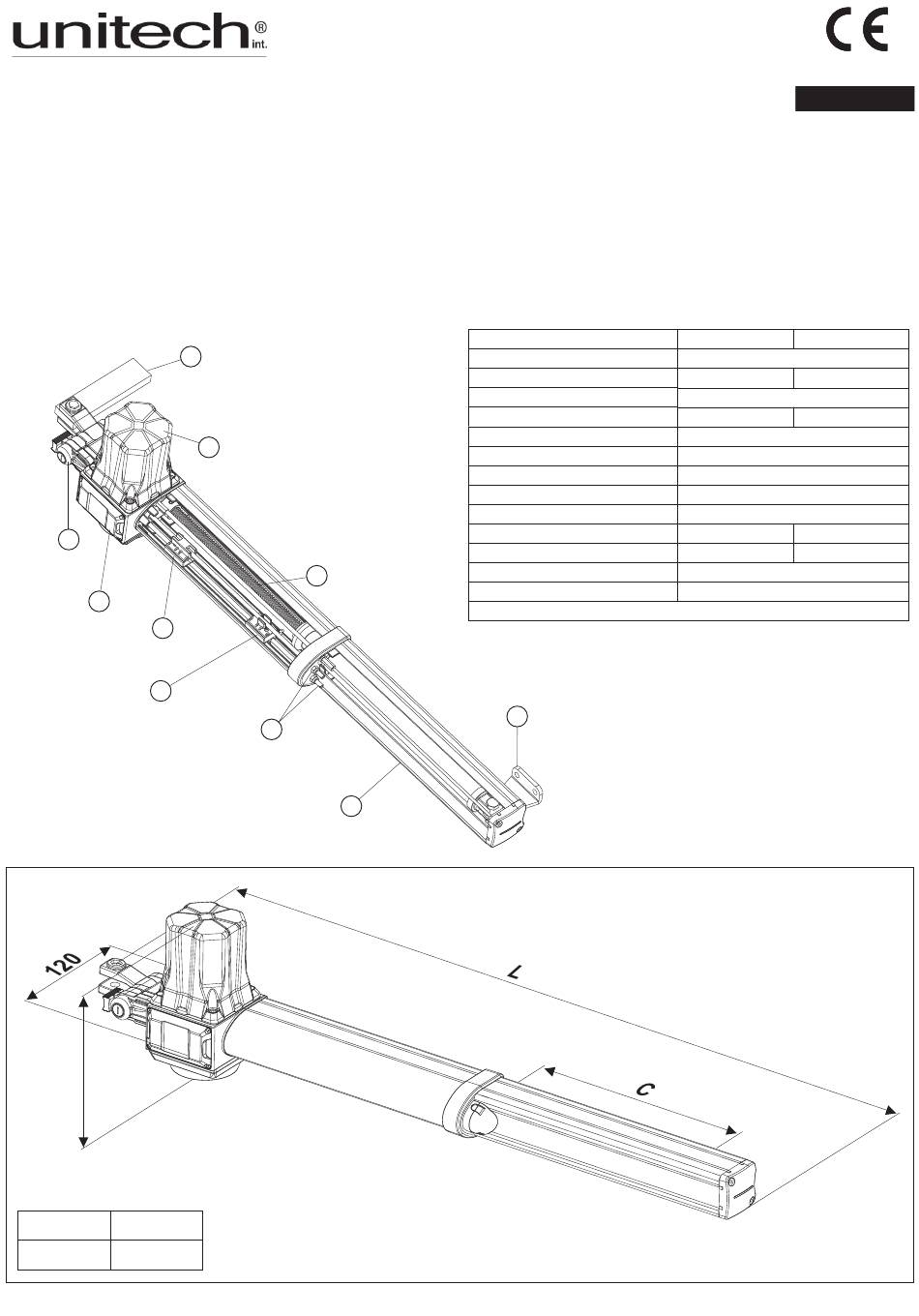 unitech® int.

CE

120

L

C