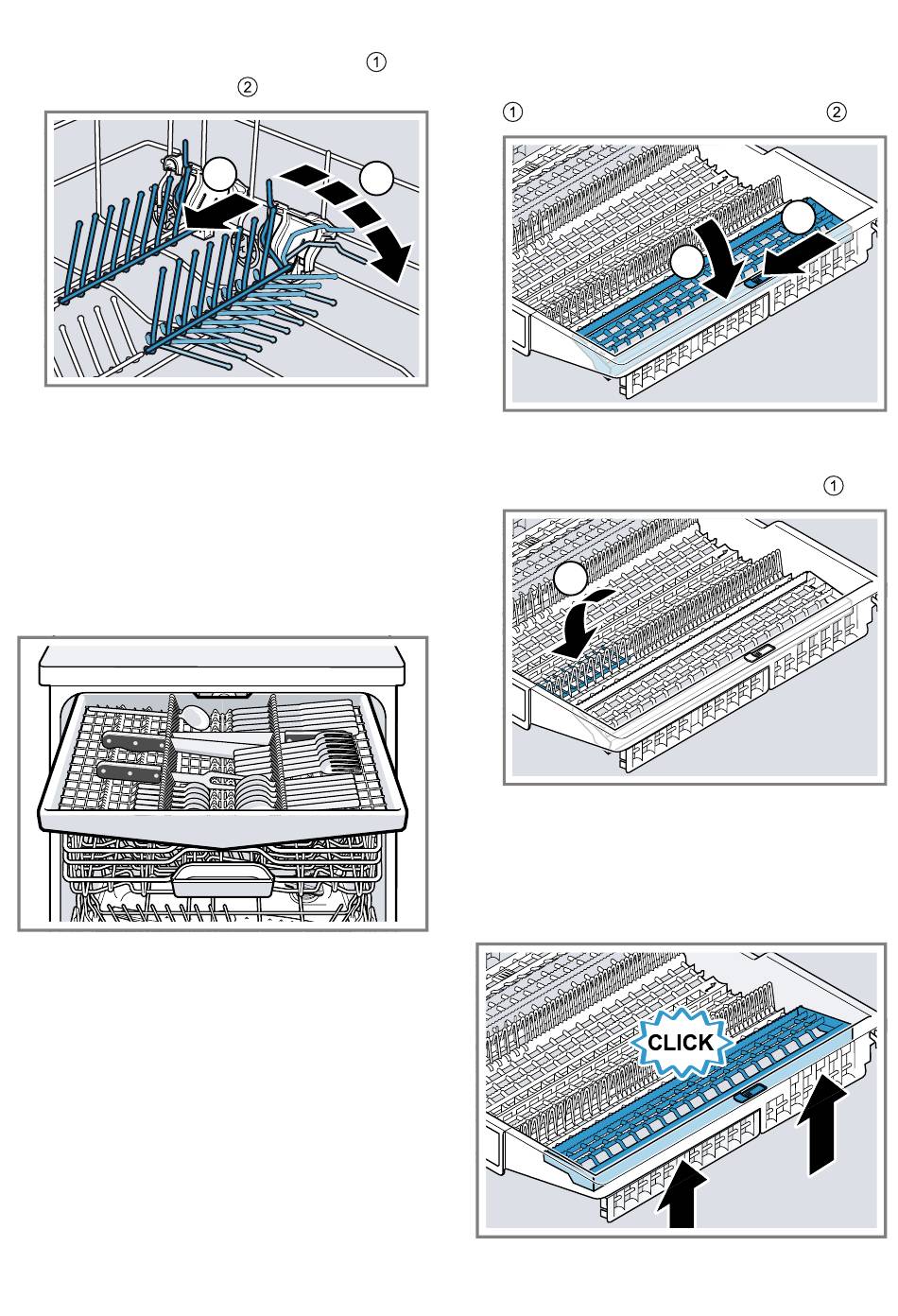 ①
②

①
②

①

CLICK