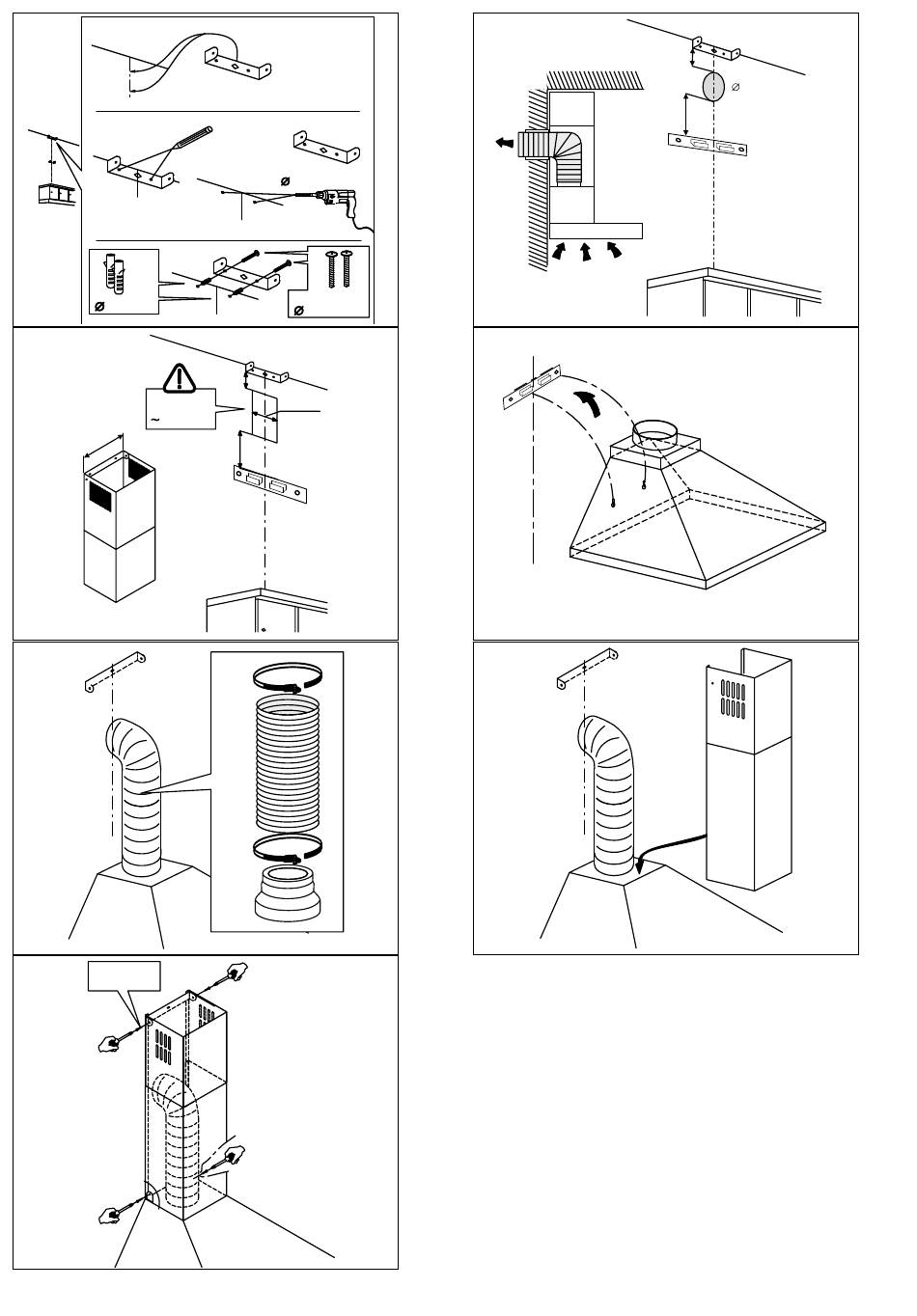 Ø
Ø
Ø
Ø
~