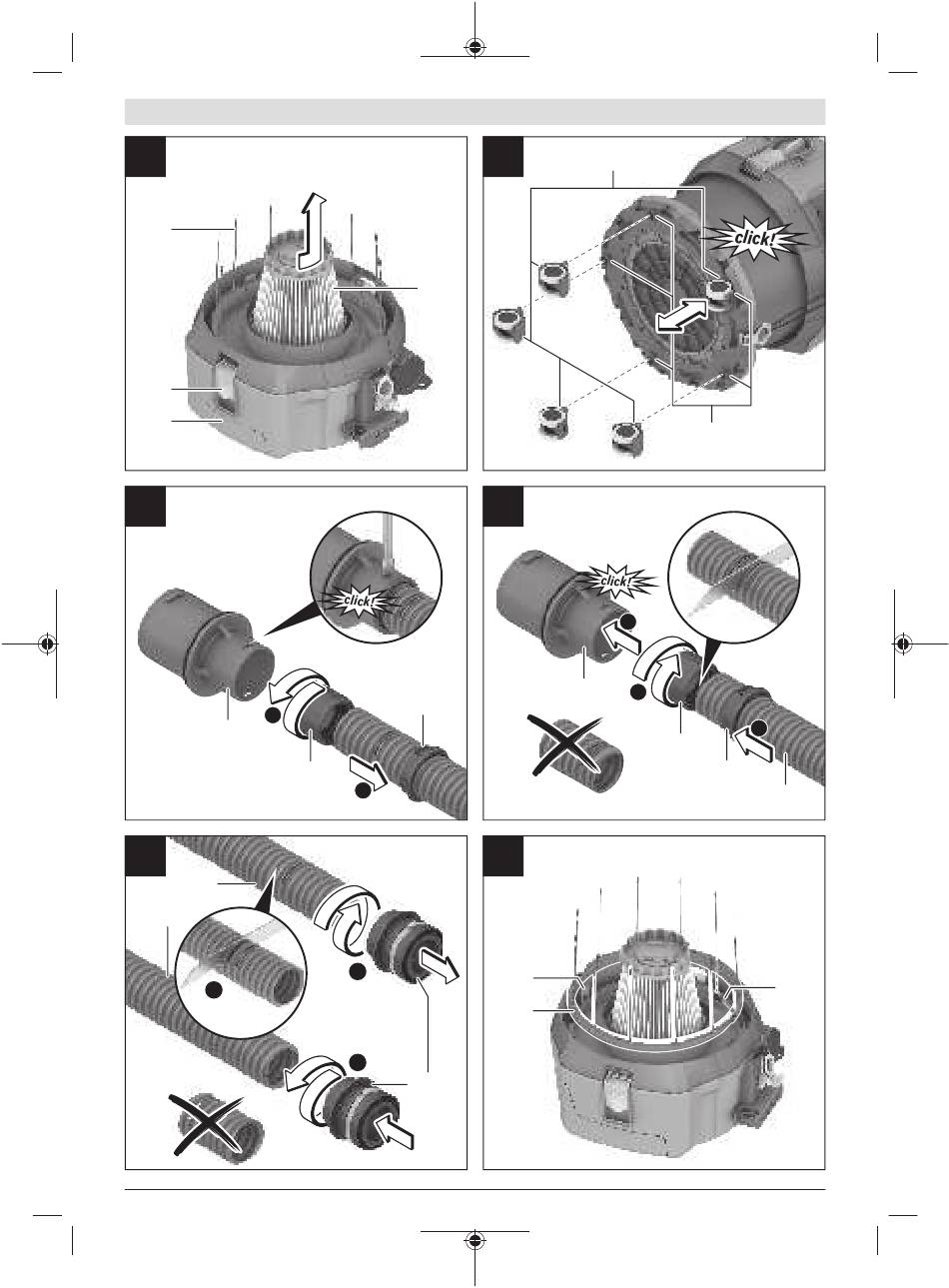 click!

click!

click!