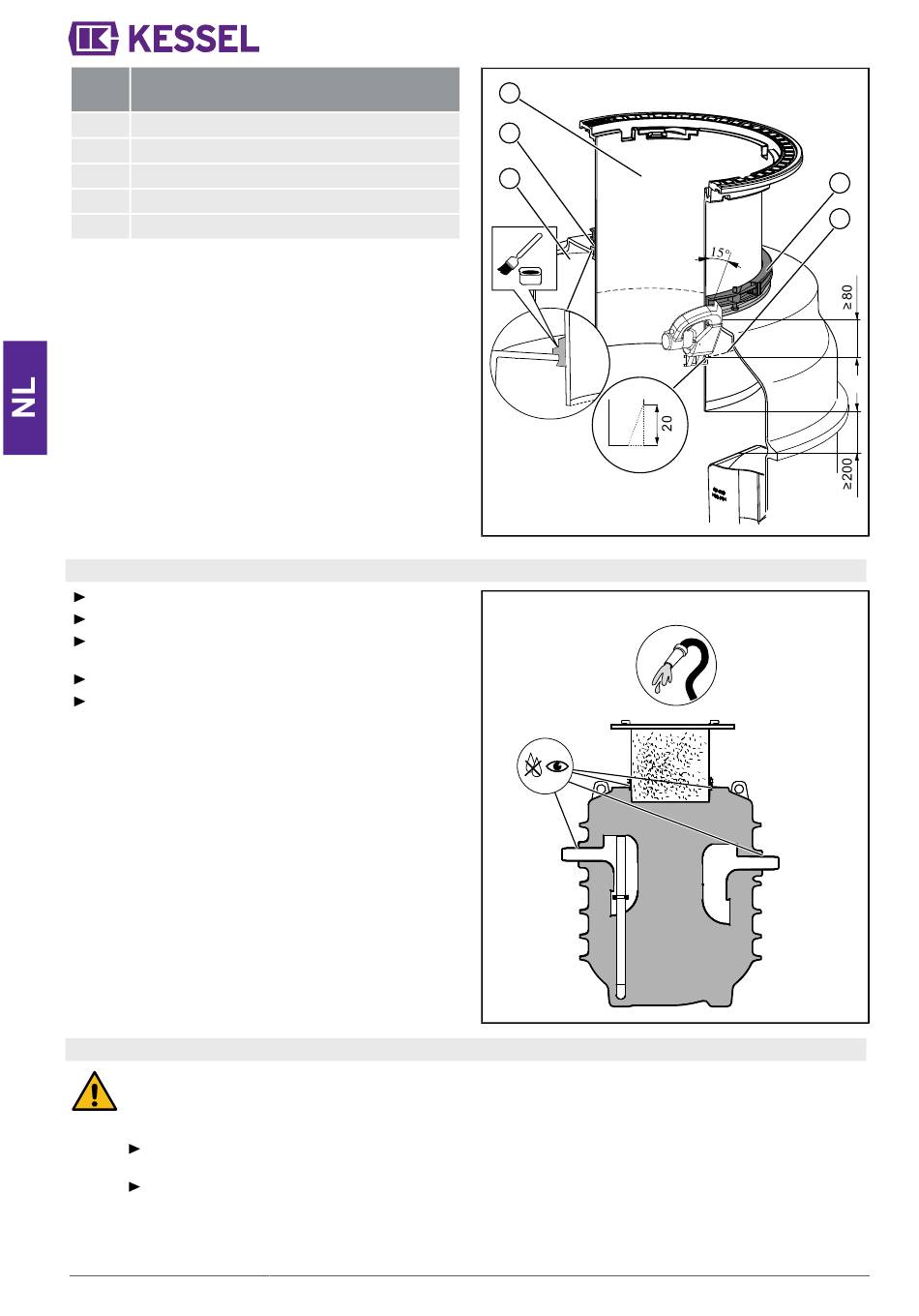 KESSEL

NL

15°

≥80

20

≥200