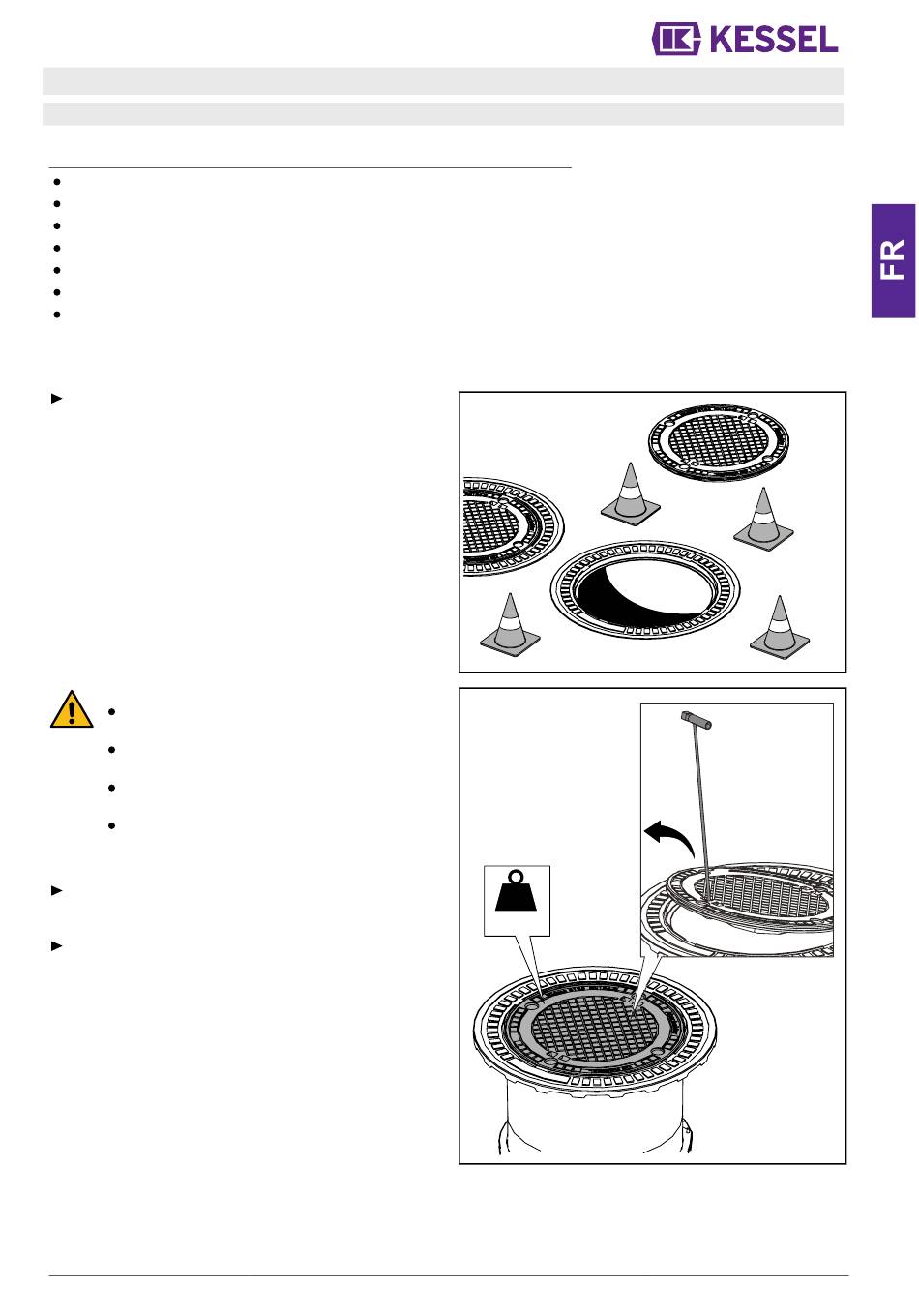 KESSEL

FR