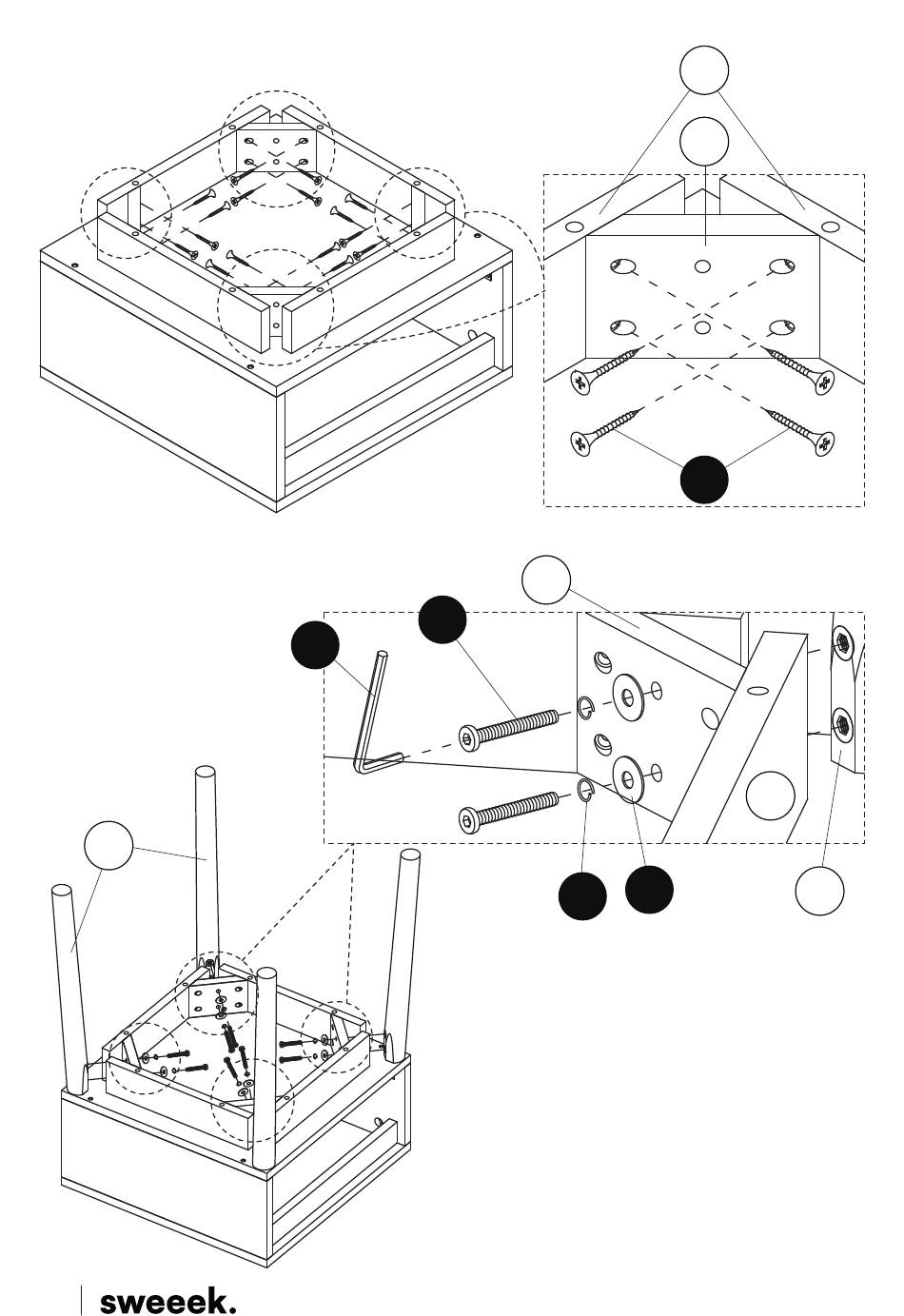 sweeek.