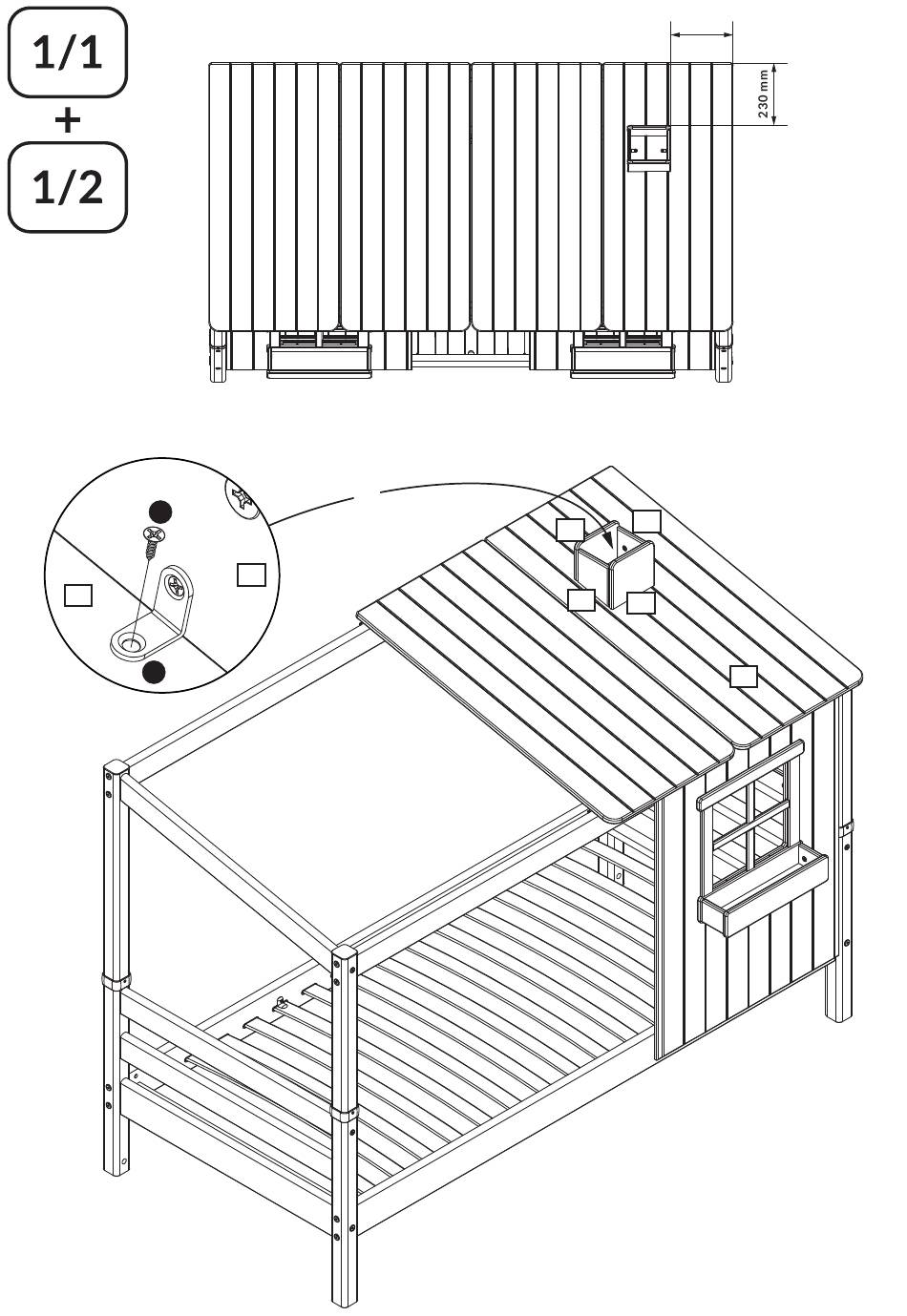 1/1
+
1/2

230 mm