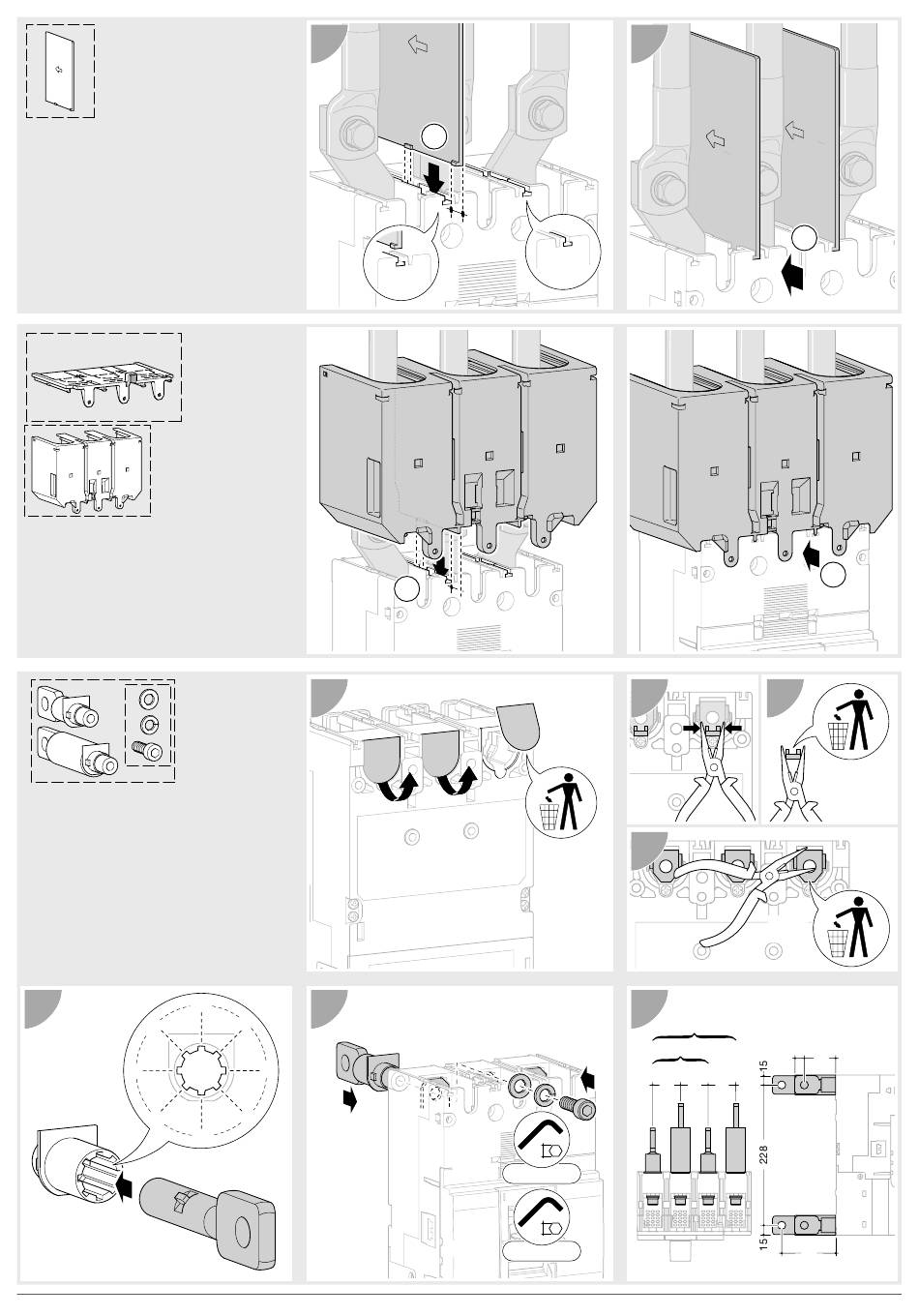 15

228

15