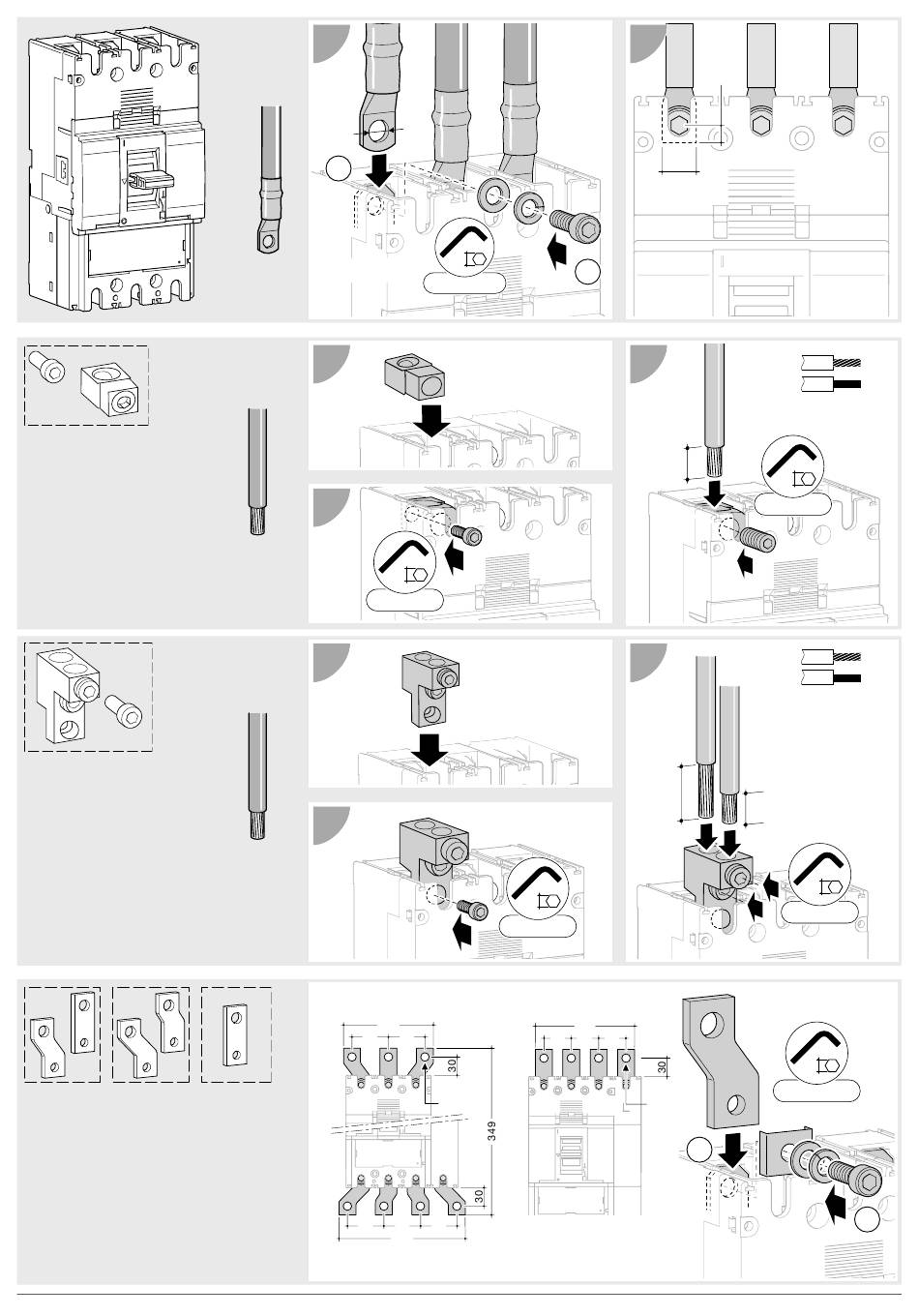 30

349

30

30